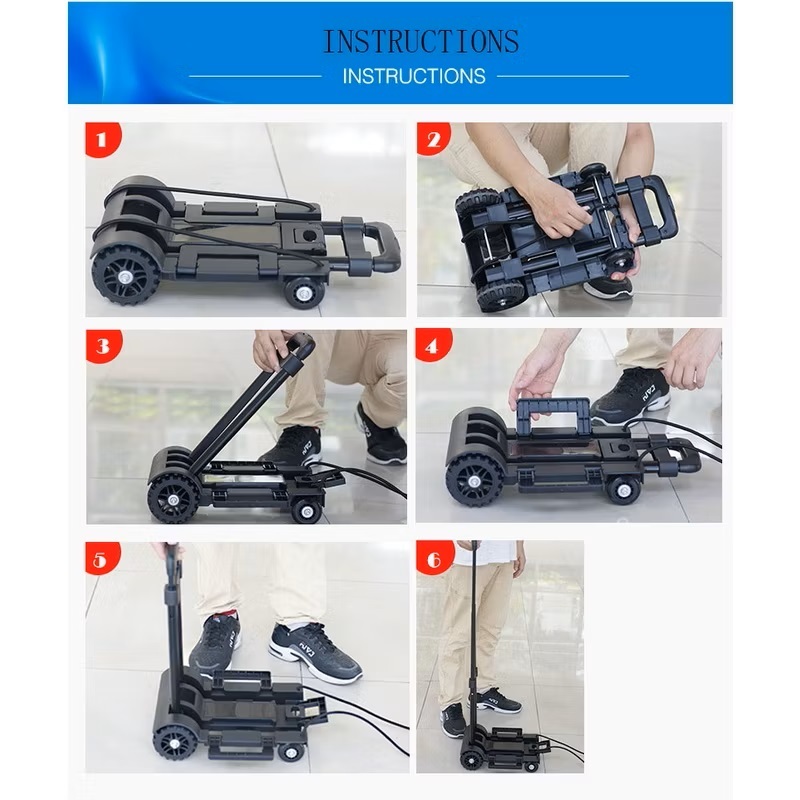 INSTRUCTIONS

INSTRUCTIONS

1

2

3

4

5

6