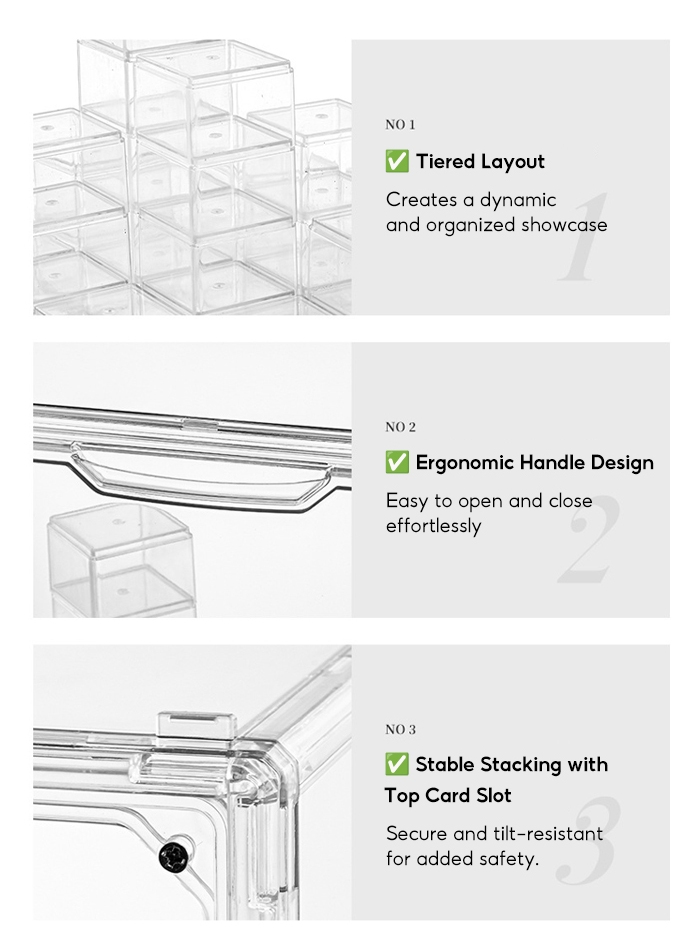 NO 1

✅ Tiered Layout

Creates a dynamic and organized showcase

1

NO 2

✅ Ergonomic Handle Design

Easy to open and close effortlessly

2

NO 3

✅ Stable Stacking with Top Card Slot

Secure and tilt-resistant for added safety.

3