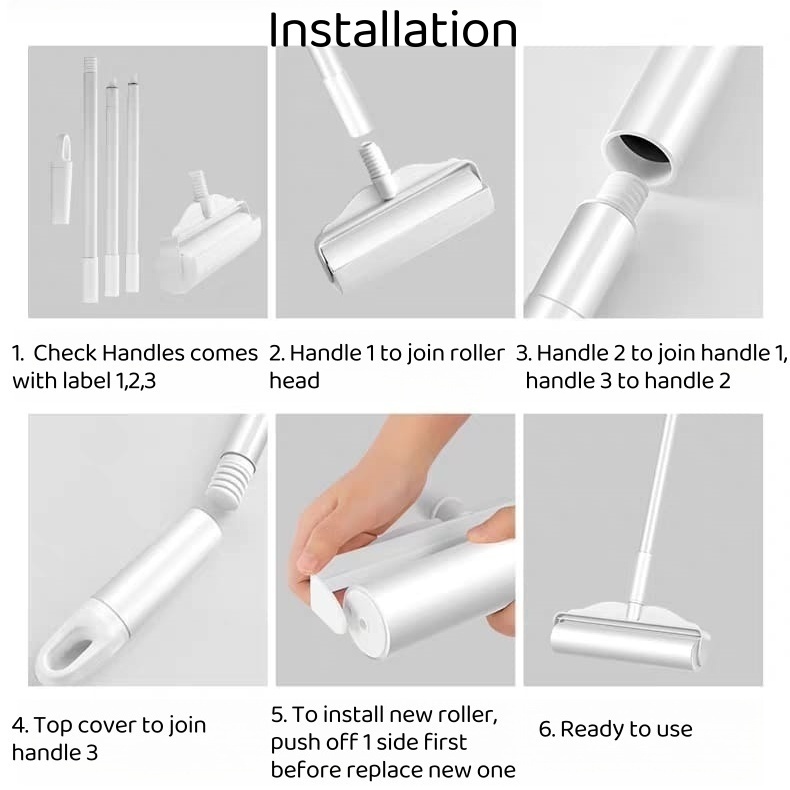 Installation

1. Check Handles comes with label 1,2,3

2. Handle 1 to join roller head

3. Handle 2 to join handle 1, handle 3 to handle 2

4. Top cover to join handle 3

5. To install new roller, push off 1 side first before replace new one

6. Ready to use