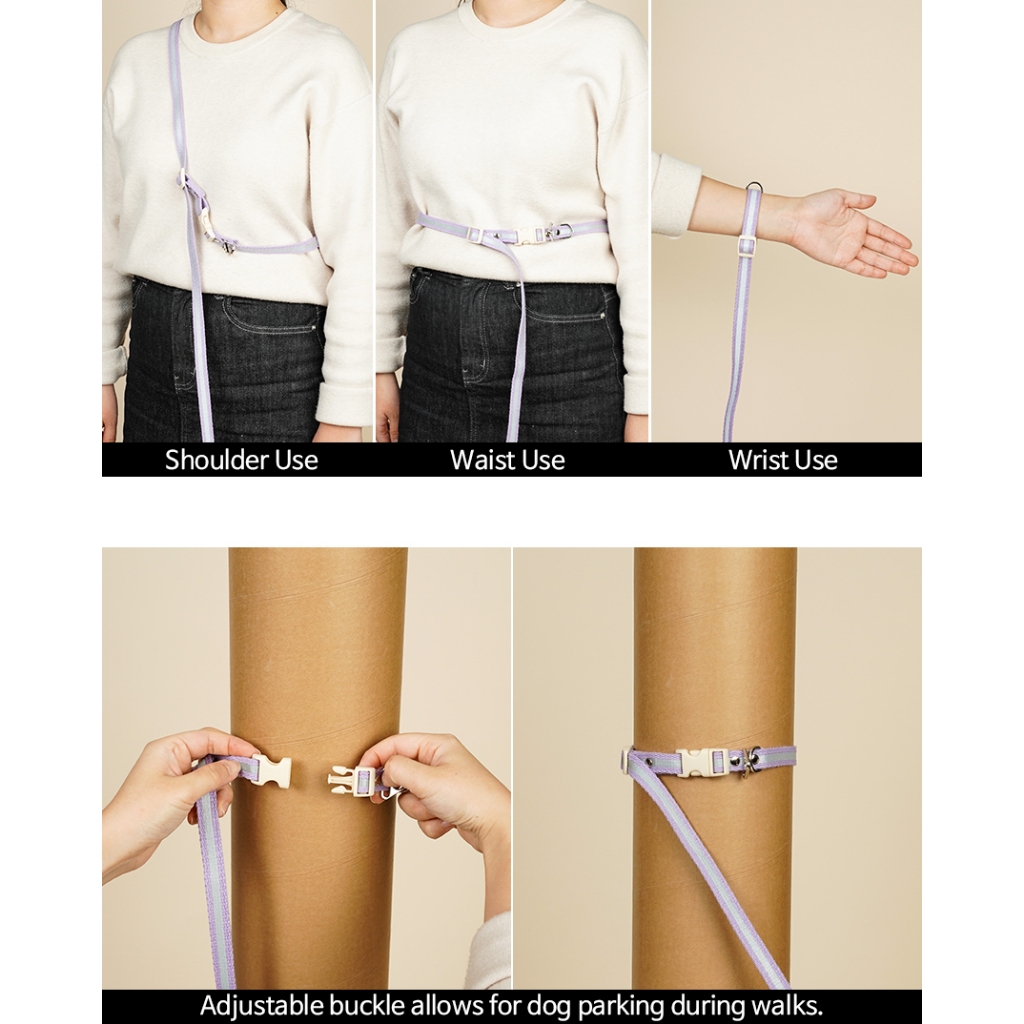 Shoulder Use
Waist Use
Wrist Use

Adjustable buckle allows for dog parking during walks.