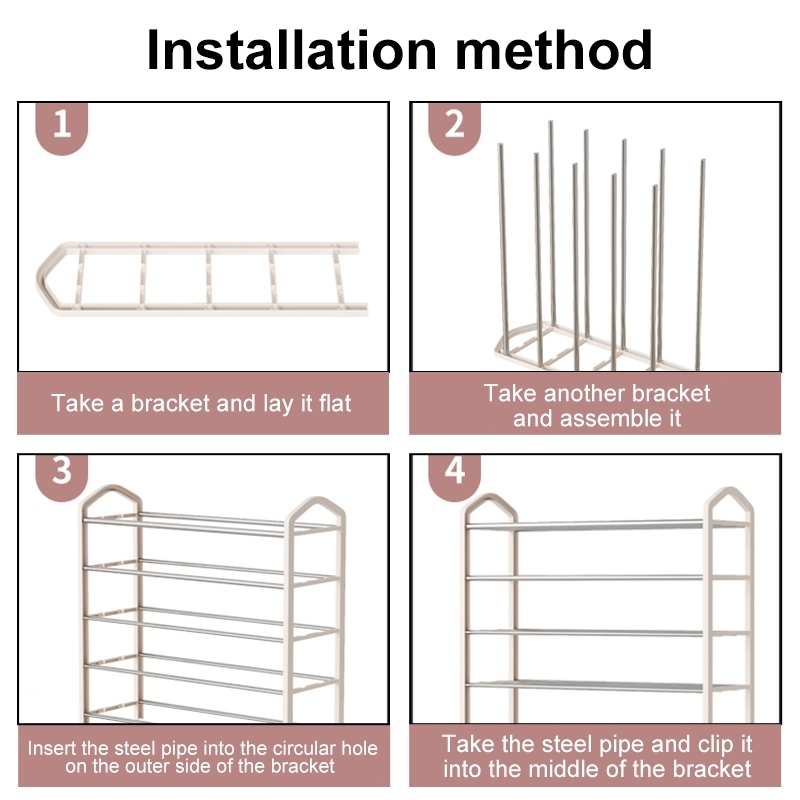 Installation method

1

Take a bracket and lay it flat

2

Take another bracket and assemble it

3

Insert the steel pipe into the circular hole on the outer side of the bracket

4

Take the steel pipe and clip it into the middle of the bracket