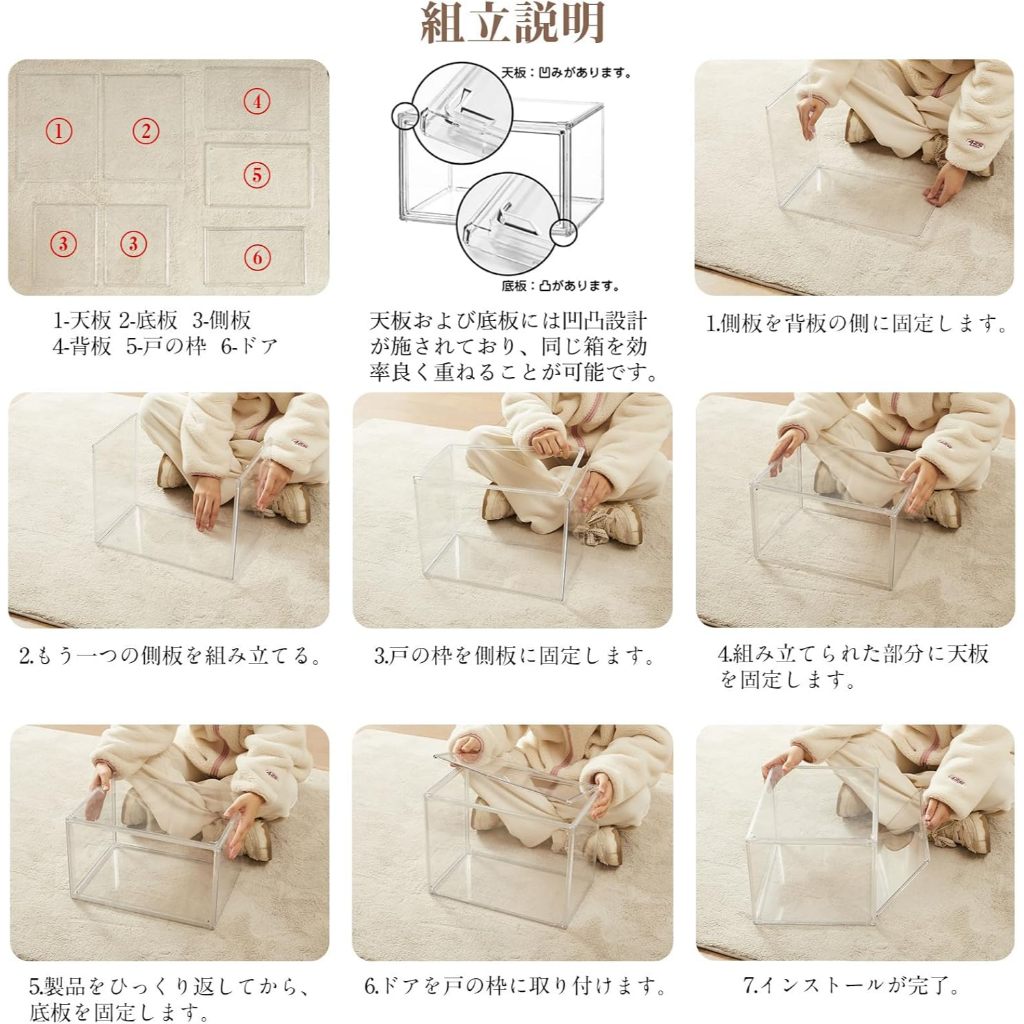 組立説明

①
②
④
⑤
③
③
⑥

1-天板 2-底板 3-側板
4-背板 5-戸の枠 6-ドア

天板：凹みがあります。

底板：凸があります。

天板および底板には凹凸設計が施されており、同じ箱を効率良く重ねることが可能です。

1.側板を背板の側に固定します。

2.もう一つの側板を組み立てる。

3.戸の枠を側板に固定します。

4.組み立てられた部分に天板を固定します。

5.製品をひっくり返してから、底板を固定します。

6.ドアを戸の枠に取り付けます。

7.インストールが完了。