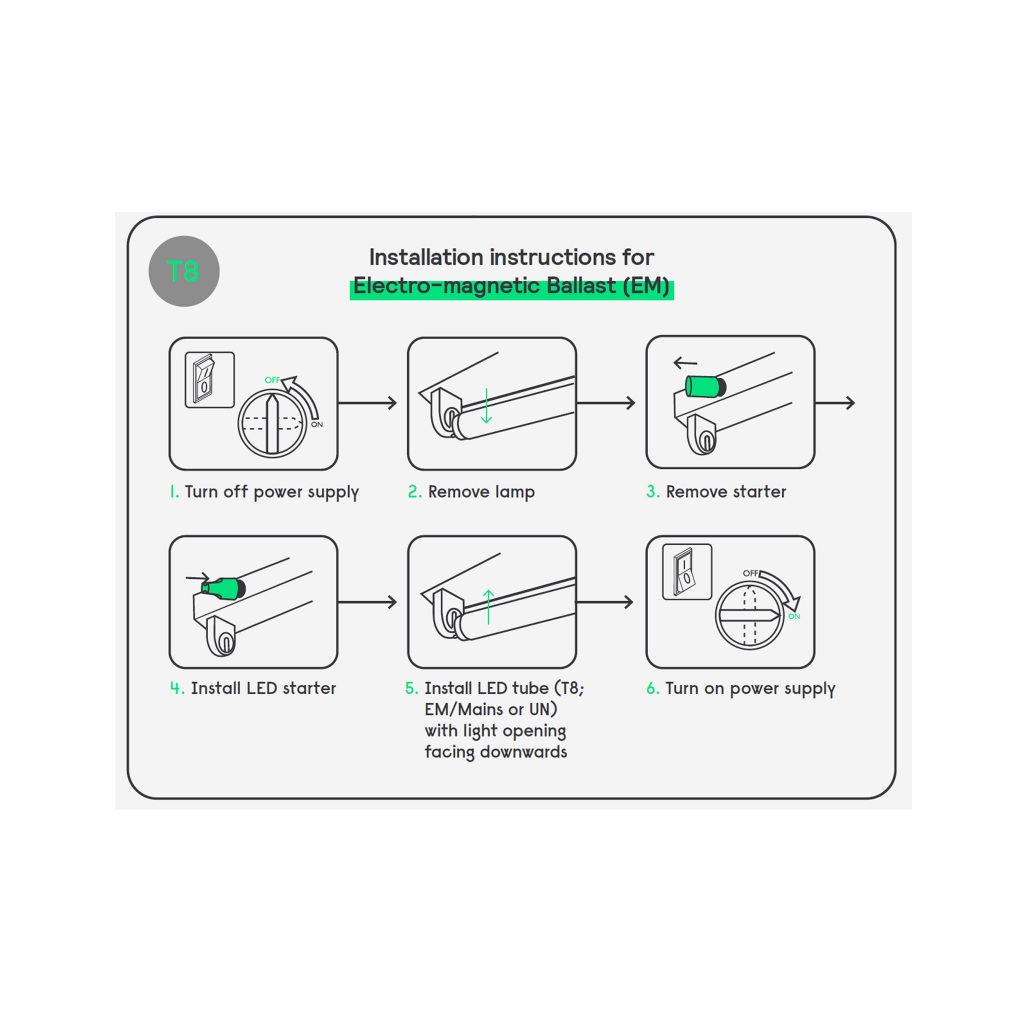 T8

Installation instructions for
Electro-magnetic Ballast (EM)

OFF
ON

1. Turn off power supply

2. Remove lamp

3. Remove starter

4. Install LED starter

5. Install LED tube (T8; EM/Mains or UN) with light opening facing downwards

OFF
ON

6. Turn on power supply