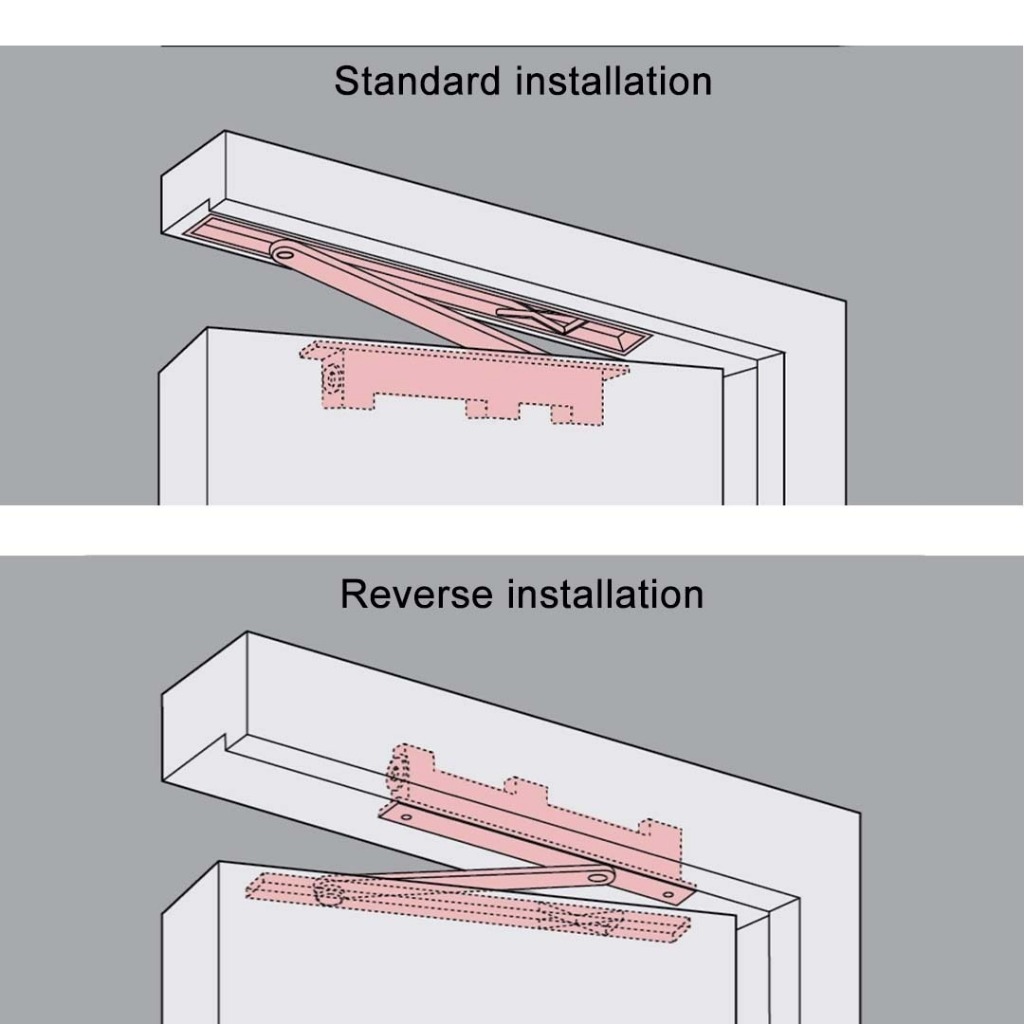 Standard installation

Reverse installation