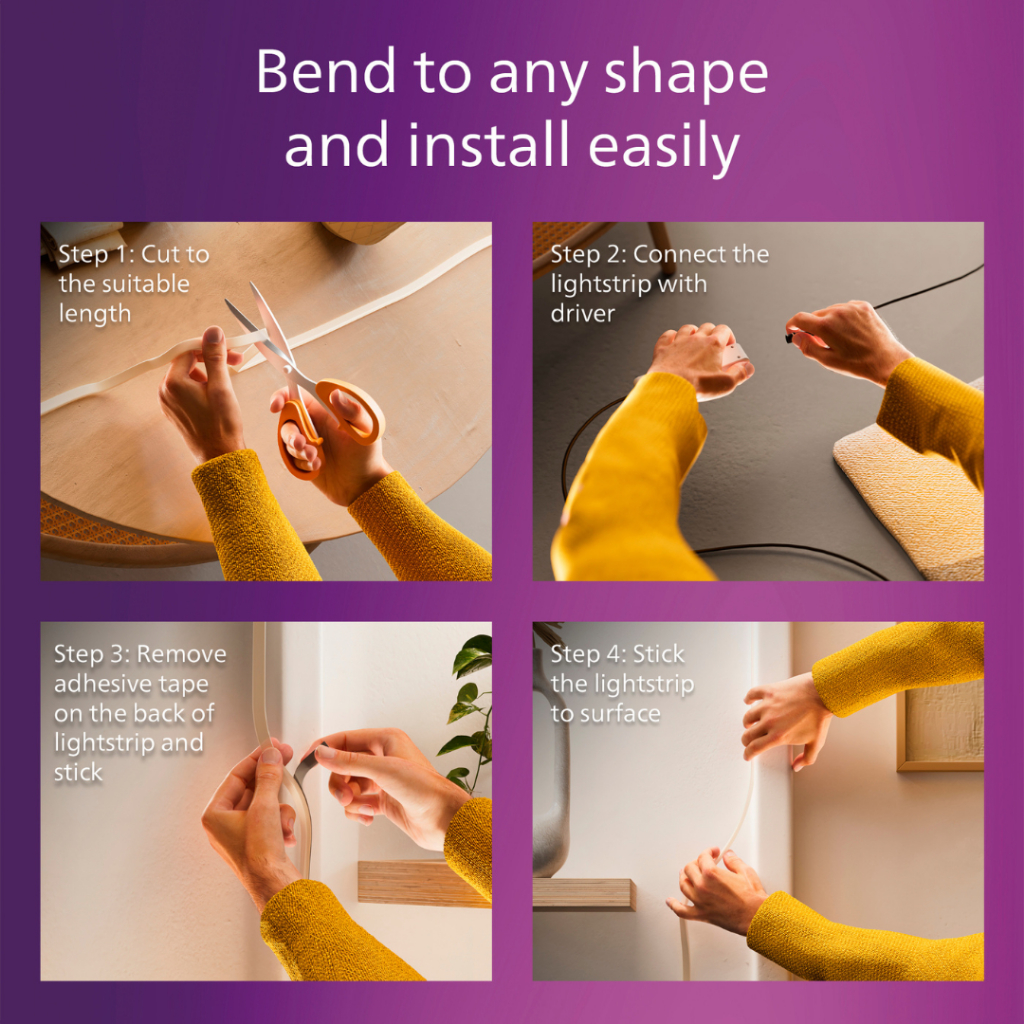 Bend to any shape and install easily

Step 1: Cut to the suitable length

Step 2: Connect the lightstrip with driver

Step 3: Remove adhesive tape on the back of lightstrip and stick

Step 4: Stick the lightstrip to surface