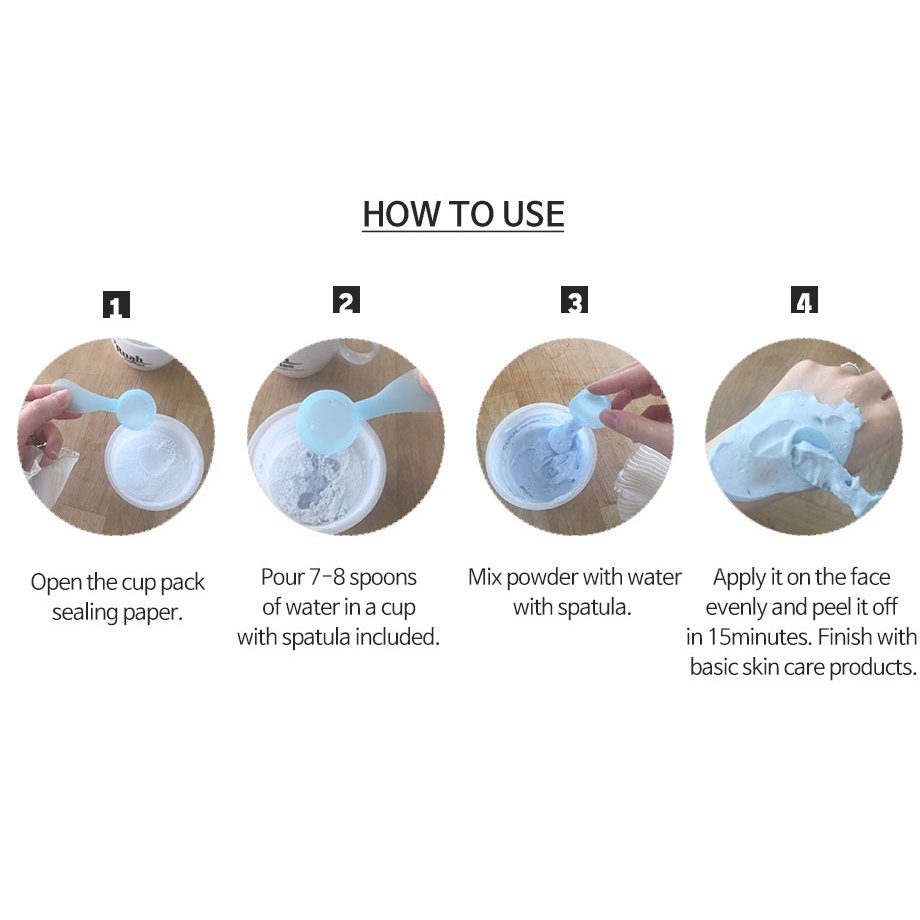 HOW TO USE

1

Open the cup pack sealing paper.

2

Pour 7-8 spoons of water in a cup with spatula included.

3

Mix powder with water with spatula.

4

Apply it on the face evenly and peel it off in 15minutes. Finish with basic skin care products.