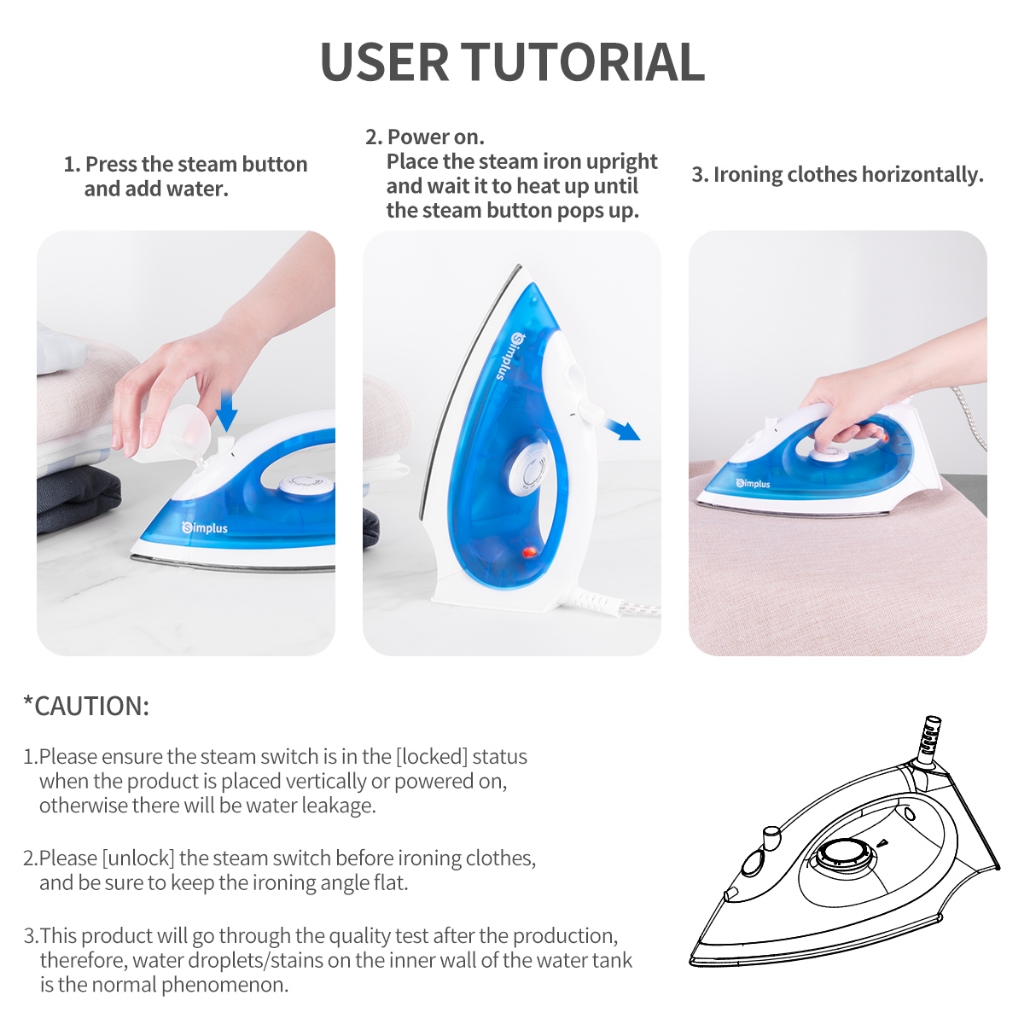 USER TUTORIAL

1. Press the steam button and add water.

2. Power on.
Place the steam iron upright and wait it to heat up until the steam button pops up.

3. Ironing clothes horizontally.

Simplus

Simplus

Simplus

*CAUTION:

1.Please ensure the steam switch is in the [locked] status when the product is placed vertically or powered on, otherwise there will be water leakage.

2.Please [unlock] the steam switch before ironing clothes, and be sure to keep the ironing angle flat.

3.This product will go through the quality test after the production, therefore, water droplets/stains on the inner wall of the water tank is the normal phenomenon.