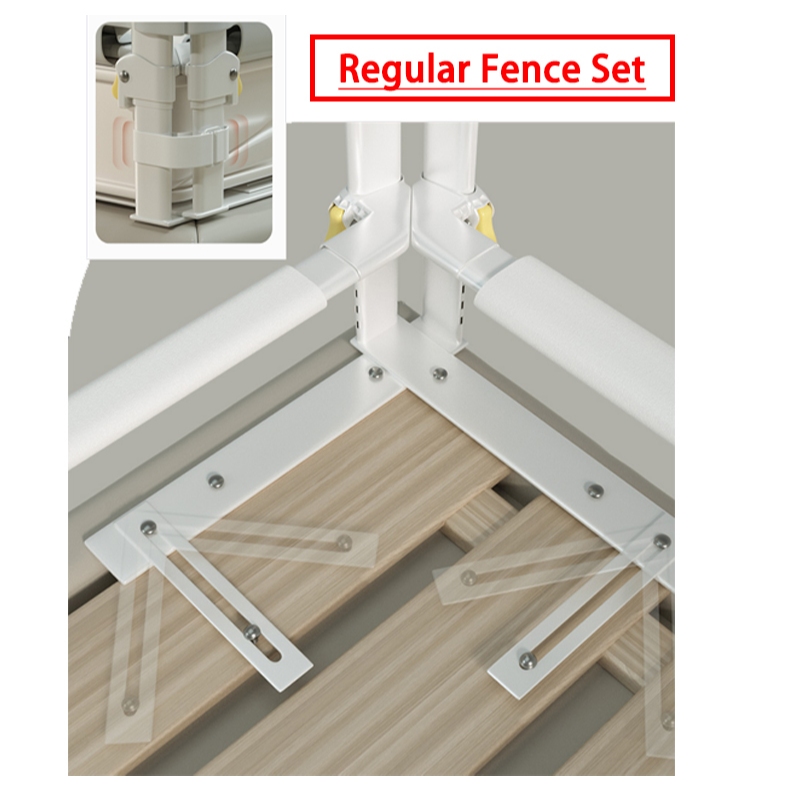 Regular Fence Set