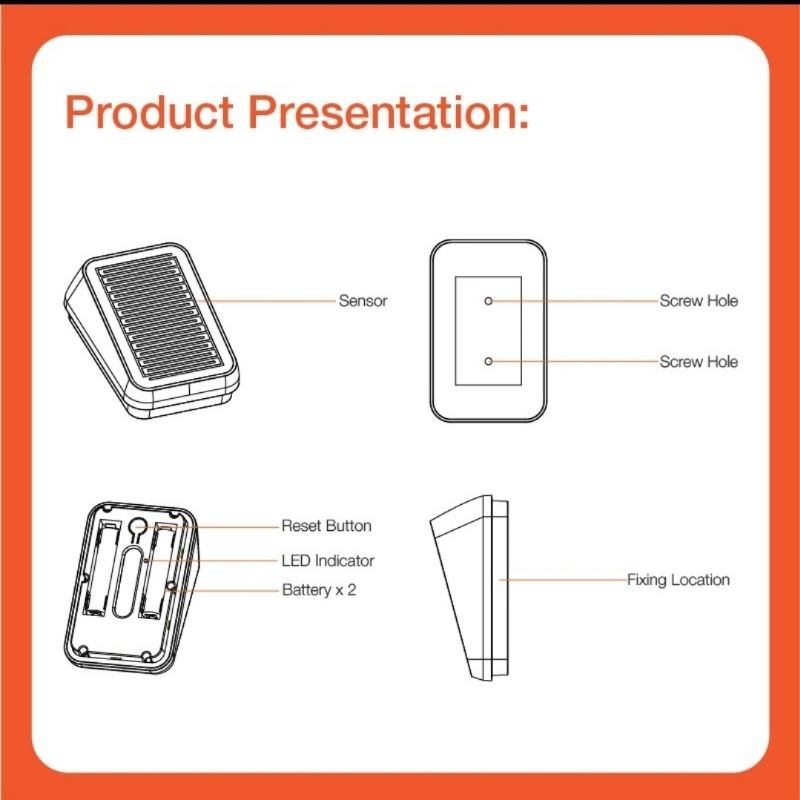 Product Presentation:

Sensor

Screw Hole

Screw Hole

Reset Button

LED Indicator

Battery x 2

Fixing Location