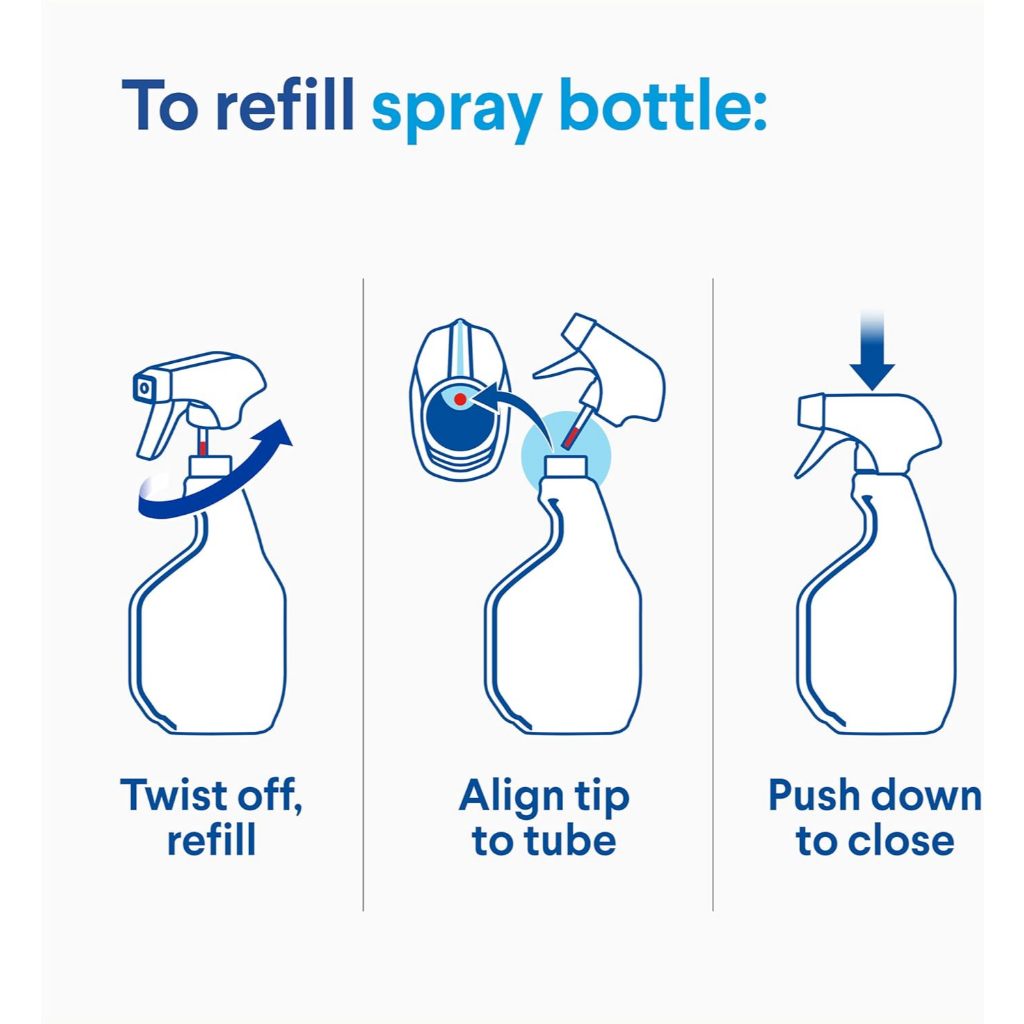 To refill spray bottle:

Twist off, refill

Align tip to tube

Push down to close