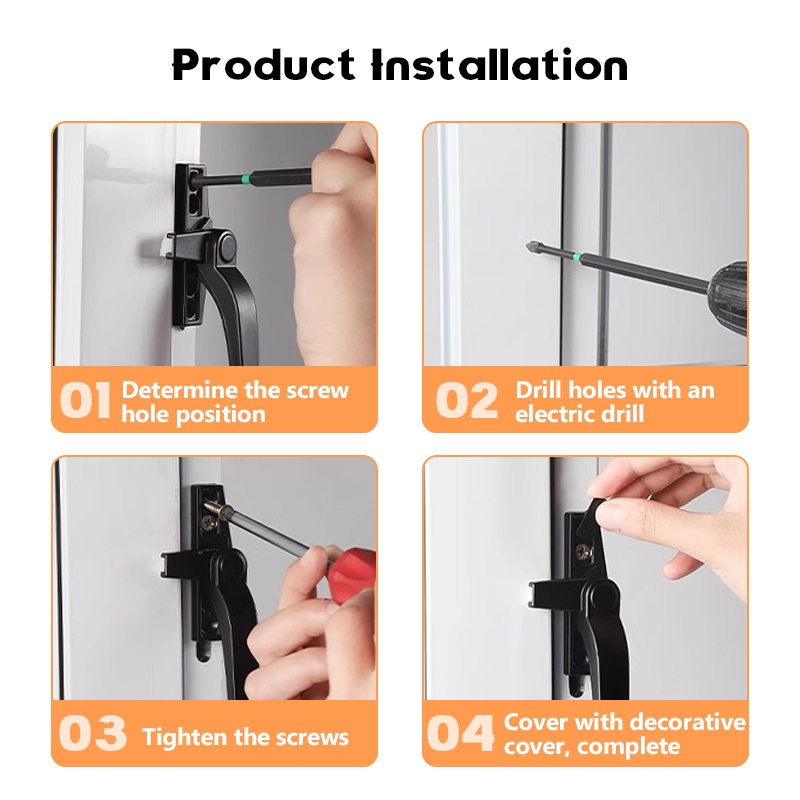 Product Installation

01 Determine the screw hole position

02 Drill holes with an electric drill

03 Tighten the screws

04 Cover with decorative cover, complete