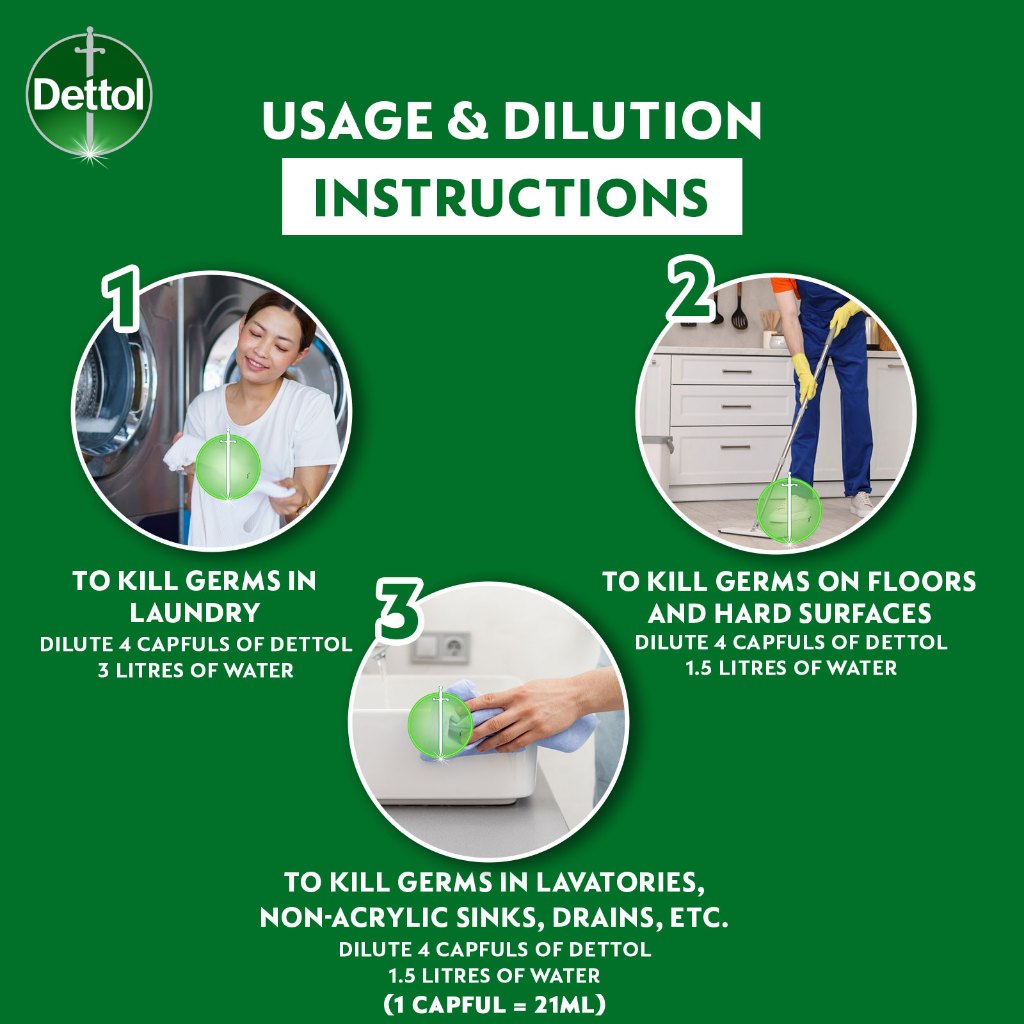 Dettol

USAGE & DILUTION
INSTRUCTIONS

1

TO KILL GERMS IN LAUNDRY
DILUTE 4 CAPFULS OF DETTOL
3 LITRES OF WATER

2

TO KILL GERMS ON FLOORS AND HARD SURFACES
DILUTE 4 CAPFULS OF DETTOL
1.5 LITRES OF WATER

3

TO KILL GERMS IN LAVATORIES, NON-ACRYLIC SINKS, DRAINS, ETC.
DILUTE 4 CAPFULS OF DETTOL
1.5 LITRES OF WATER
(1 CAPFUL = 21ML)