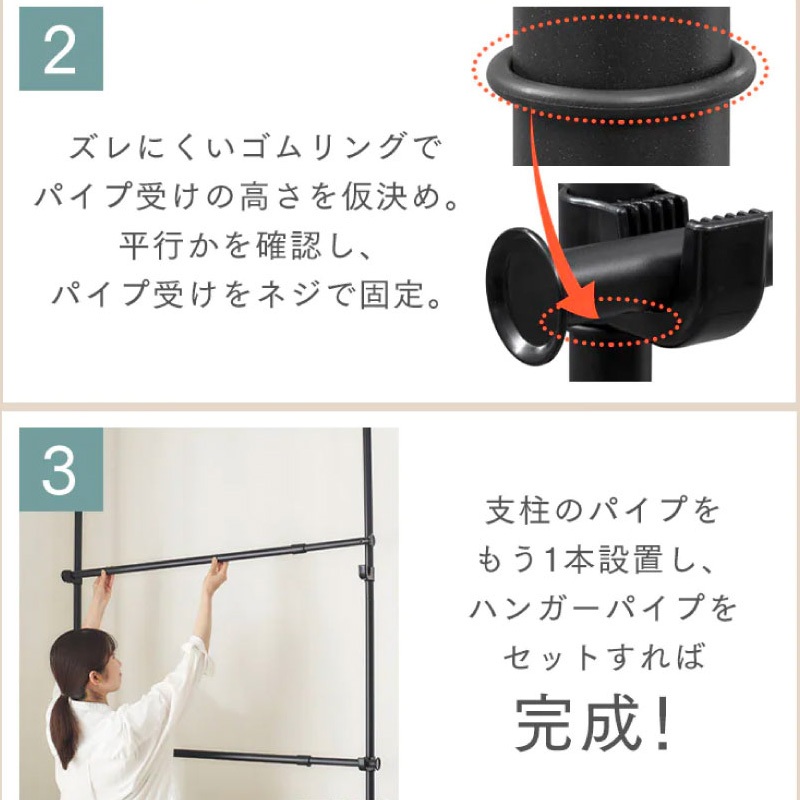 2

ズレにくいゴムリングで
パイプ受けの高さを仮決め。
平行かを確認し、
パイプ受けをネジで固定。

3

支柱のパイプを
もう1本設置し、
ハンガーパイプを
セットすれば
完成!