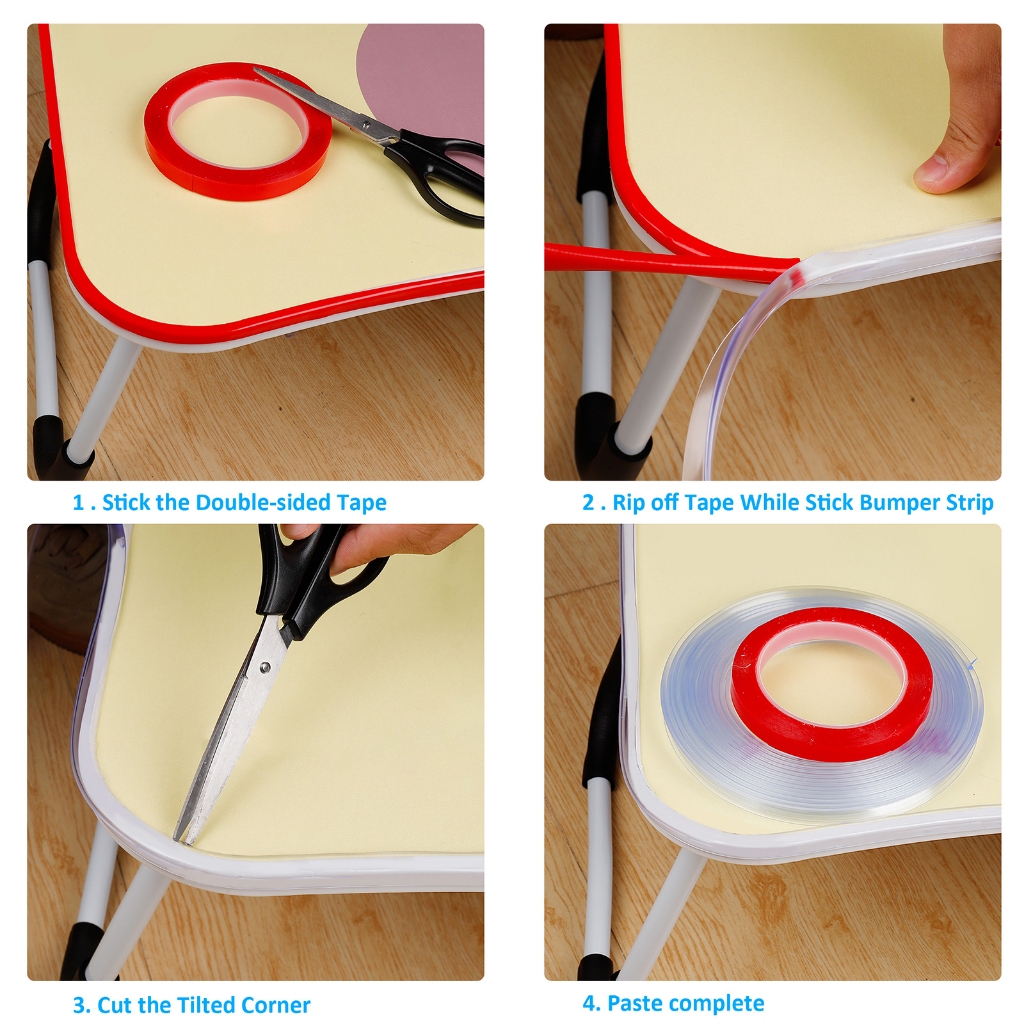 1 . Stick the Double-sided Tape

2 . Rip off Tape While Stick Bumper Strip

3. Cut the Tilted Corner

4. Paste complete