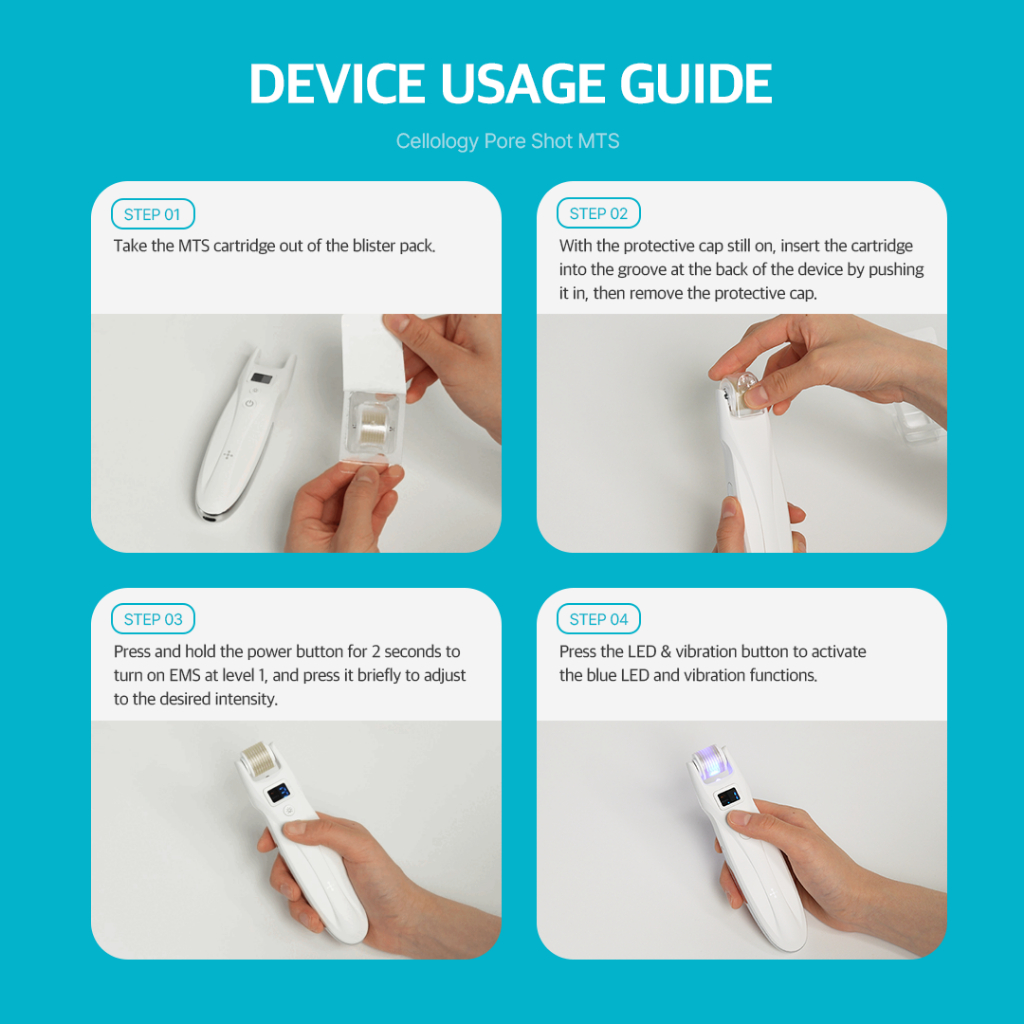 DEVICE USAGE GUIDE

Cellology Pore Shot MTS

STEP 01

Take the MTS cartridge out of the blister pack.

STEP 02

With the protective cap still on, insert the cartridge into the groove at the back of the device by pushing it in, then remove the protective cap.

STEP 03

Press and hold the power button for 2 seconds to turn on EMS at level 1, and press it briefly to adjust to the desired intensity.

STEP 04

Press the LED & vibration button to activate the blue LED and vibration functions.