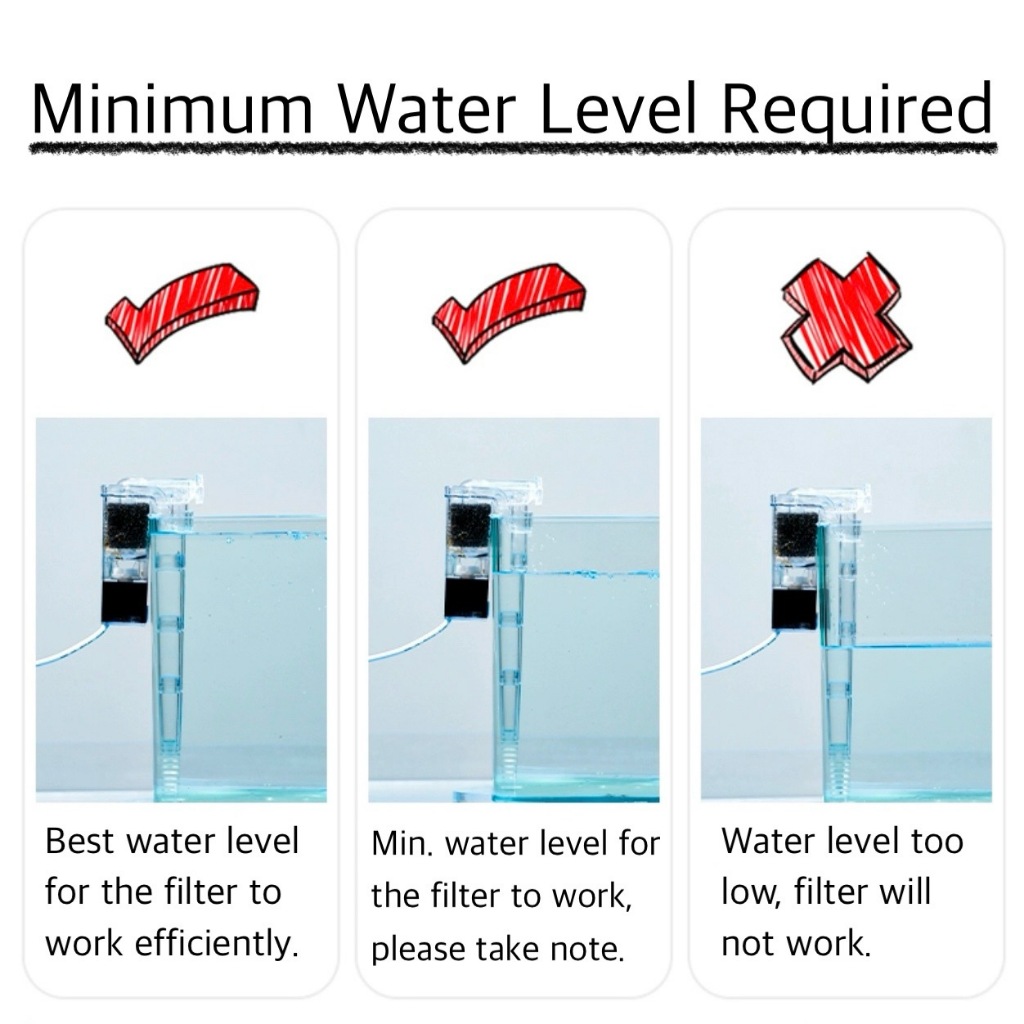 Minimum Water Level Required

Best water level for the filter to work efficiently.

Min. water level for the filter to work, please take note.

Water level too low, filter will not work.