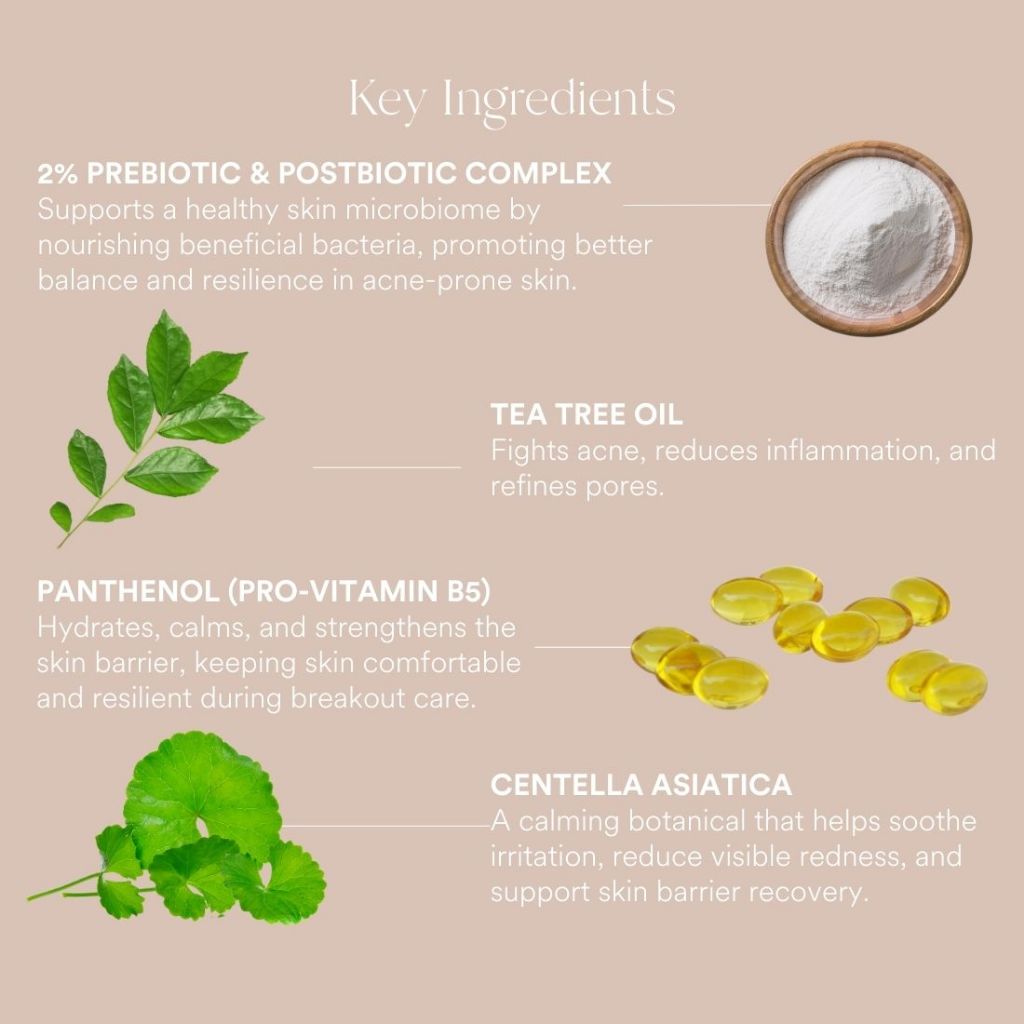 Key Ingredients

2% PREBIOTIC & POSTBIOTIC COMPLEX
Supports a healthy skin microbiome by nourishing beneficial bacteria, promoting better balance and resilience in acne-prone skin.

TEA TREE OIL
Fights acne, reduces inflammation, and refines pores.

PANTHENOL (PRO-VITAMIN B5)
Hydrates, calms, and strengthens the skin barrier, keeping skin comfortable and resilient during breakout care.

CENTELLA ASIATICA
A calming botanical that helps soothe irritation, reduce visible redness, and support skin barrier recovery.