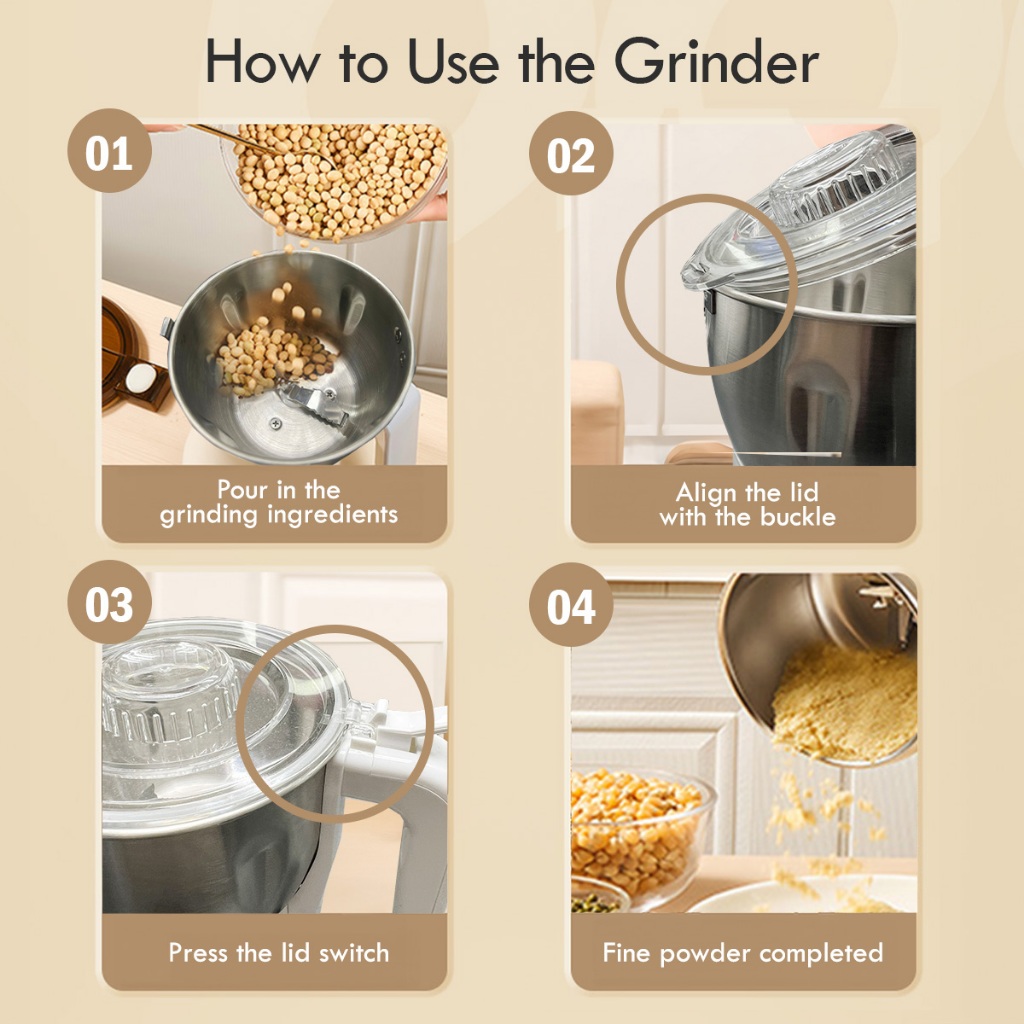 How to Use the Grinder

01

Pour in the grinding ingredients

02

Align the lid with the buckle

03

Press the lid switch

04

Fine powder completed