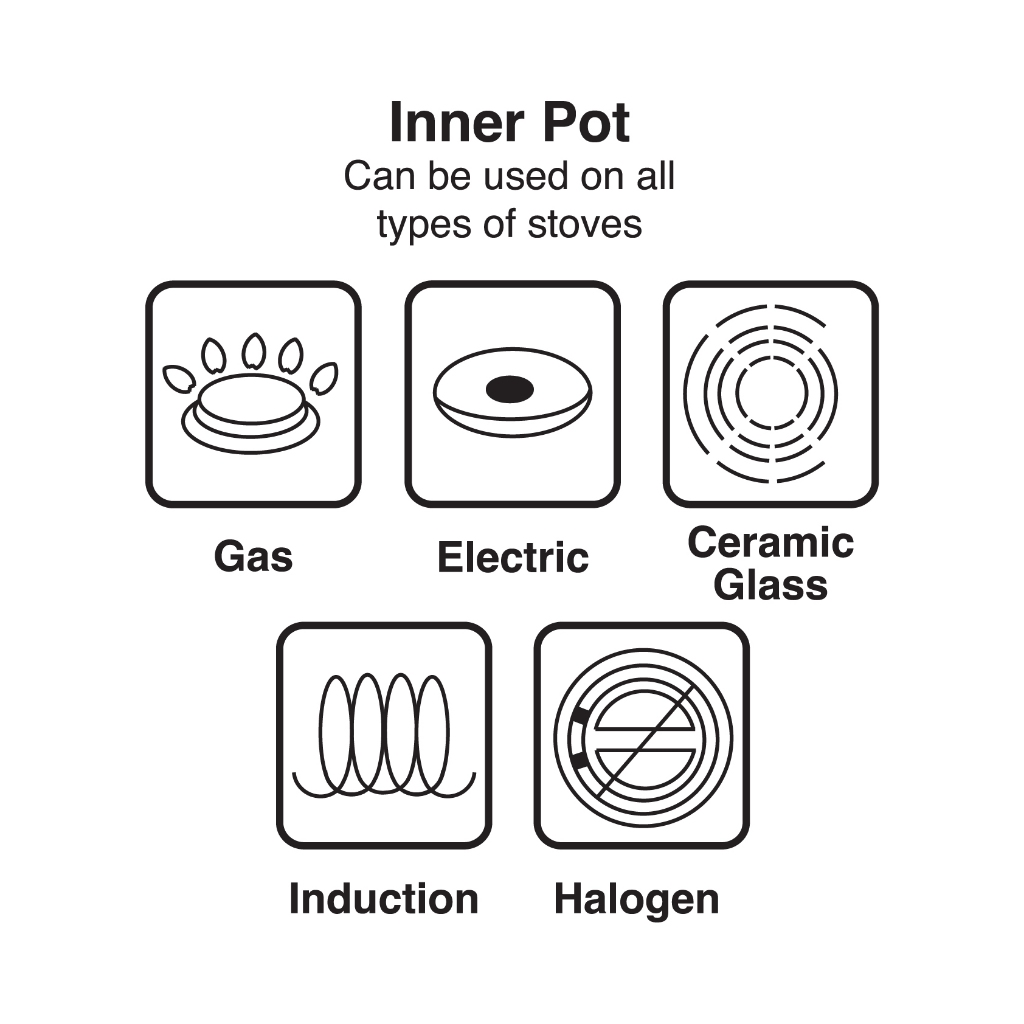 Inner Pot
Can be used on all types of stoves

Gas

Electric

Ceramic Glass

Induction

Halogen