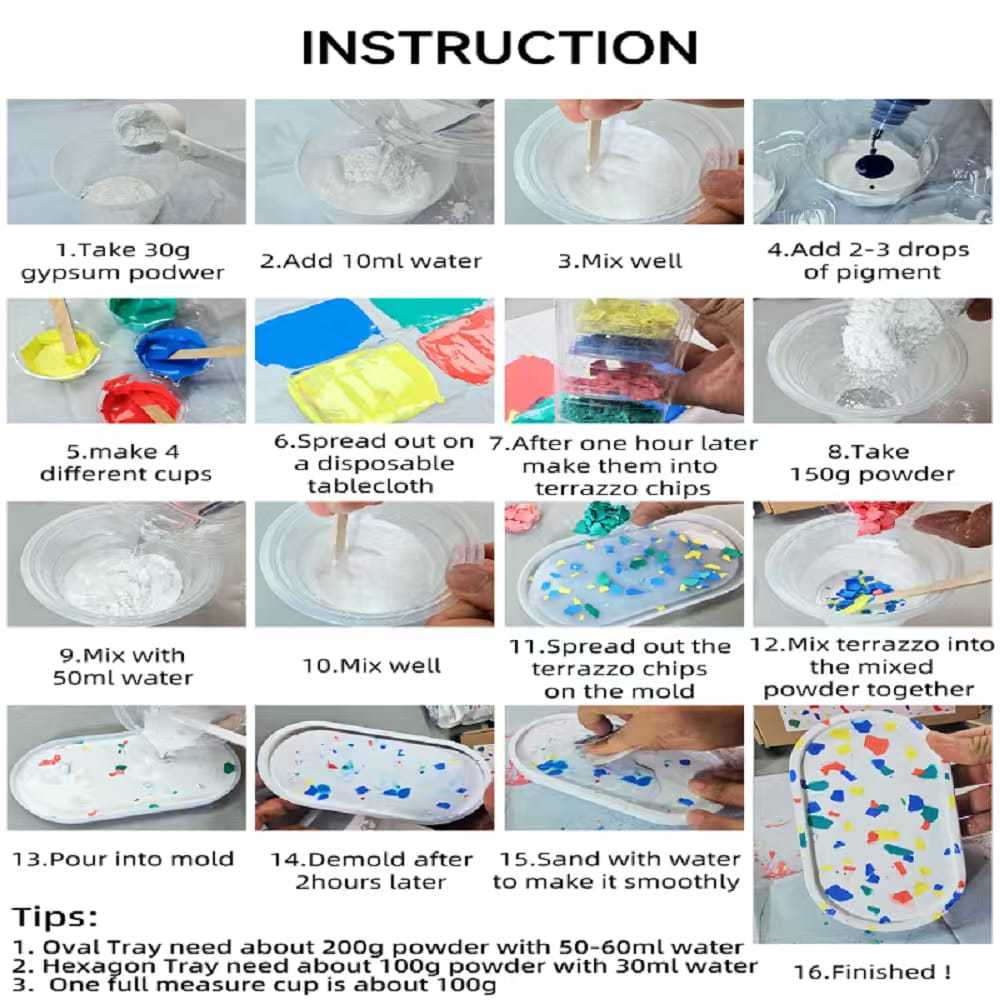 INSTRUCTION

1.Take 30g gypsum podwer

2.Add 10ml water

3.Mix well

4.Add 2-3 drops of pigment

5.make 4 different cups

6.Spread out on a disposable tablecloth

7.After one hour later make them into terrazzo chips

8.Take 150g powder

9.Mix with 50ml water

10.Mix well

11.Spread out the terrazzo chips on the mold

12.Mix terrazzo into the mixed powder together

13.Pour into mold

14.Demold after 2hours later

15.Sand with water to make it smoothly

16.Finished !

Tips:
1. Oval Tray need about 200g powder with 50-60ml water
2. Hexagon Tray need about 100g powder with 30ml water
3. One full measure cup is about 100g