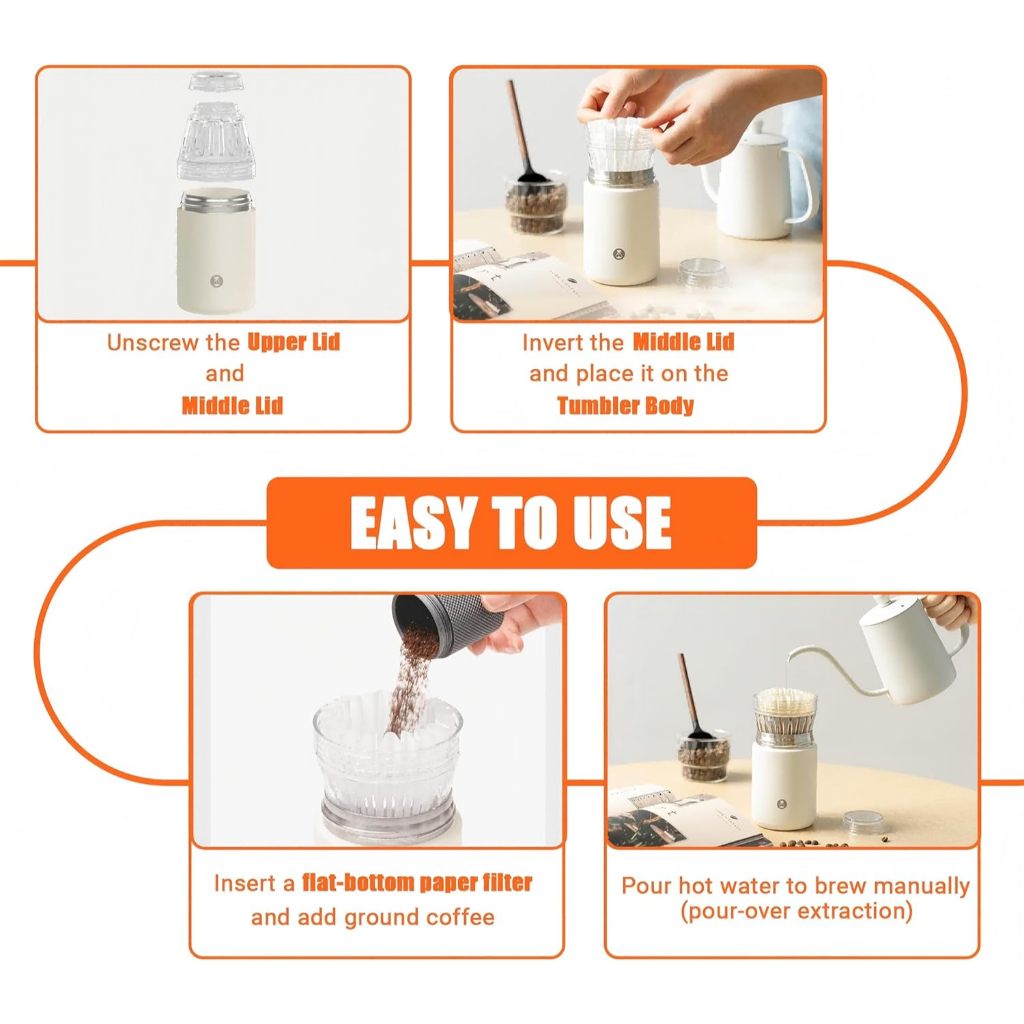 Unscrew the Upper Lid and Middle Lid

Invert the Middle Lid and place it on the Tumbler Body

EASY TO USE

Insert a flat-bottom paper filter and add ground coffee

Pour hot water to brew manually (pour-over extraction)