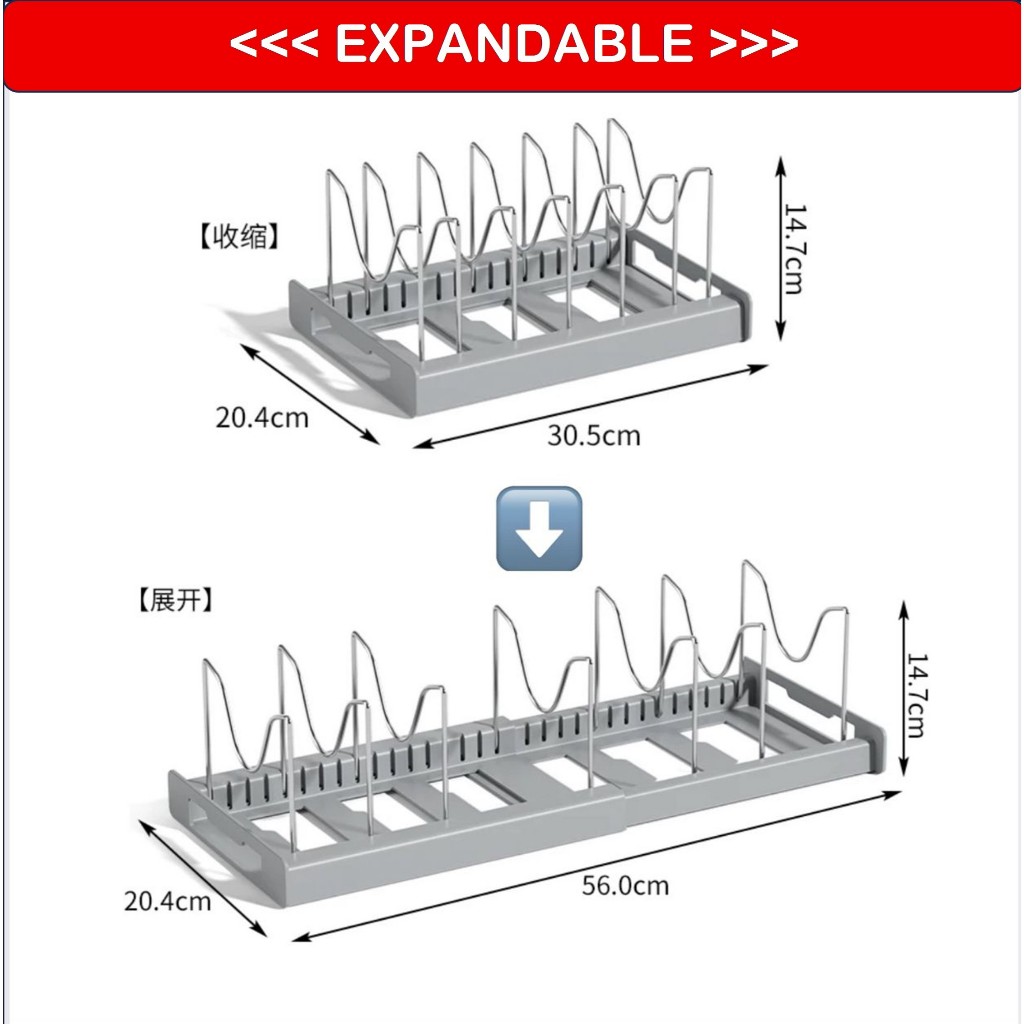 <<< EXPANDABLE >>>

【收缩】

14.7cm

20.4cm

30.5cm

【展开】

14.7cm

20.4cm

56.0cm