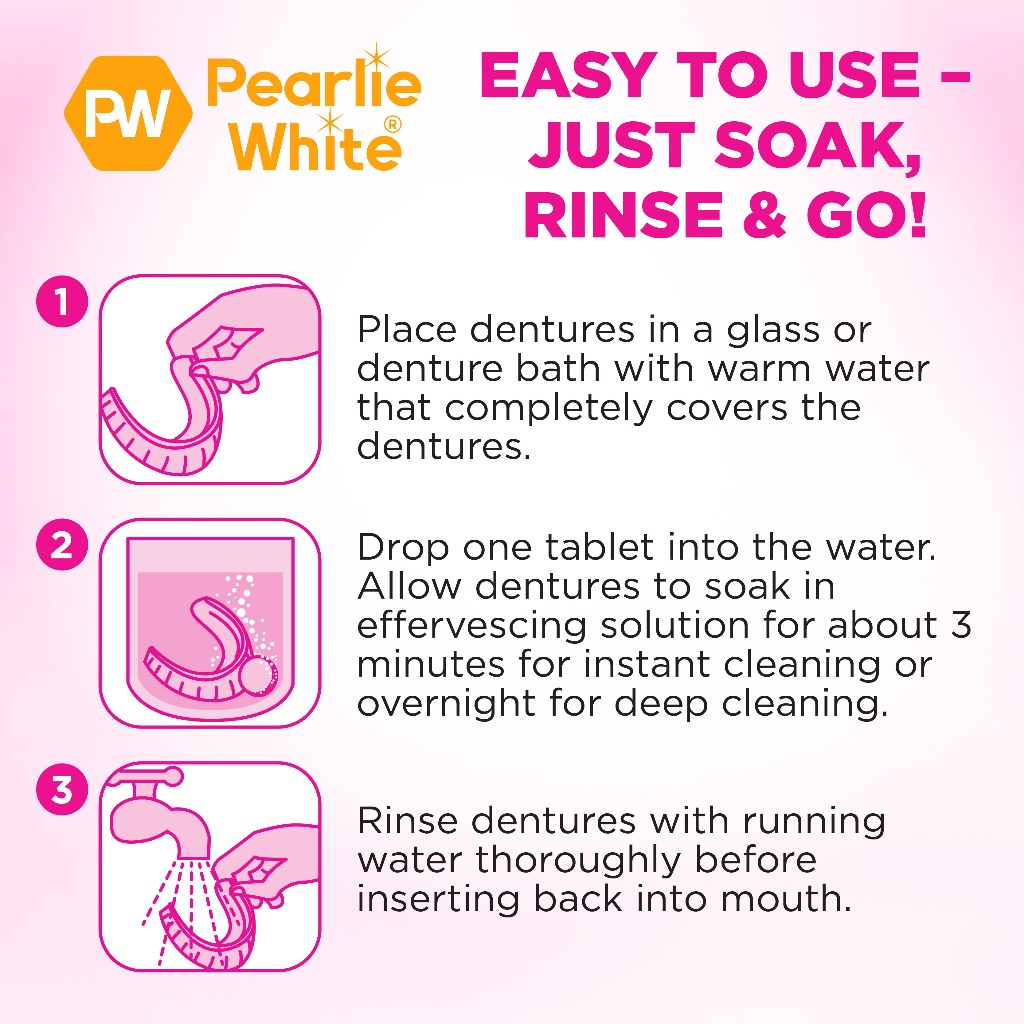 PW Pearlie White®

EASY TO USE – JUST SOAK, RINSE & GO!

1
Place dentures in a glass or denture bath with warm water that completely covers the dentures.

2
Drop one tablet into the water. Allow dentures to soak in effervescing solution for about 3 minutes for instant cleaning or overnight for deep cleaning.

3
Rinse dentures with running water thoroughly before inserting back into mouth.