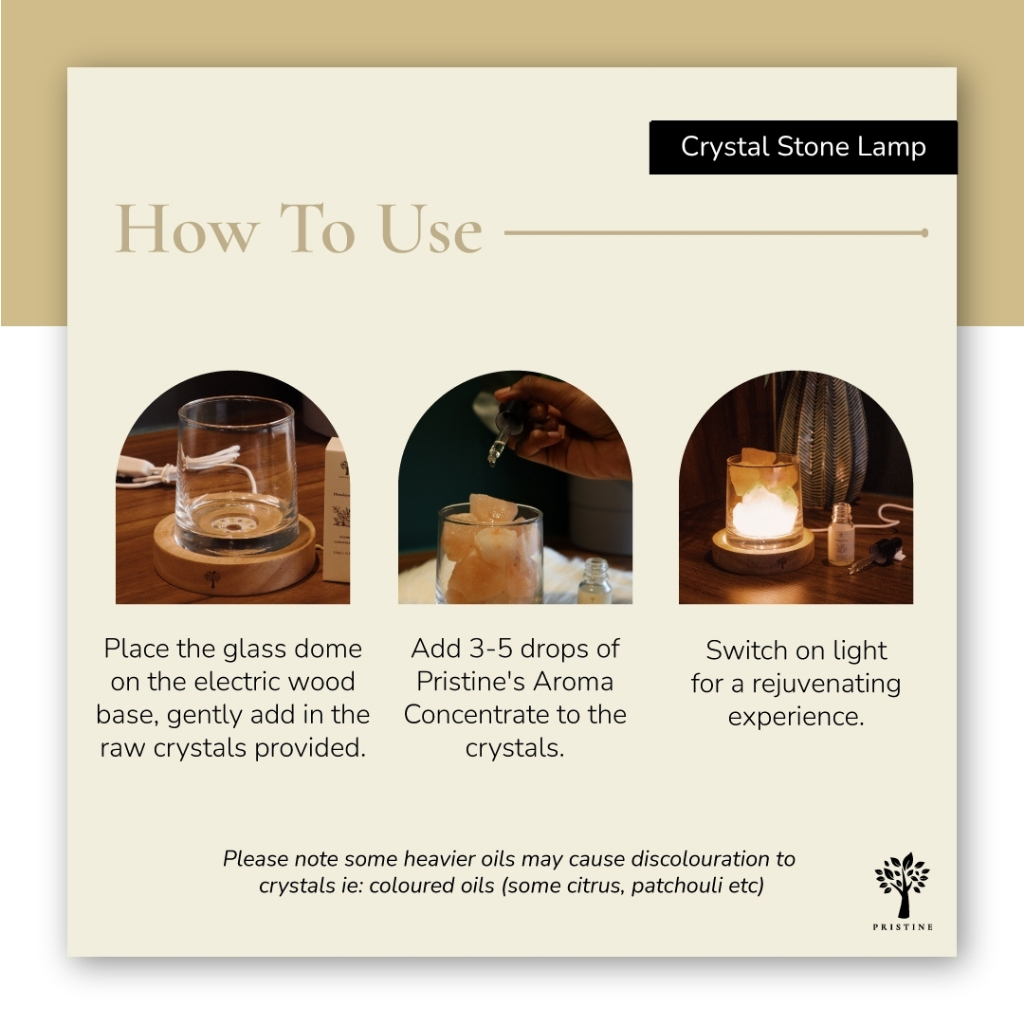 Crystal Stone Lamp

How To Use

Place the glass dome on the electric wood base, gently add in the raw crystals provided.

Add 3-5 drops of Pristine's Aroma Concentrate to the crystals.

Switch on light for a rejuvenating experience.

Please note some heavier oils may cause discolouration to crystals ie: coloured oils (some citrus, patchouli etc)

PRISTINE