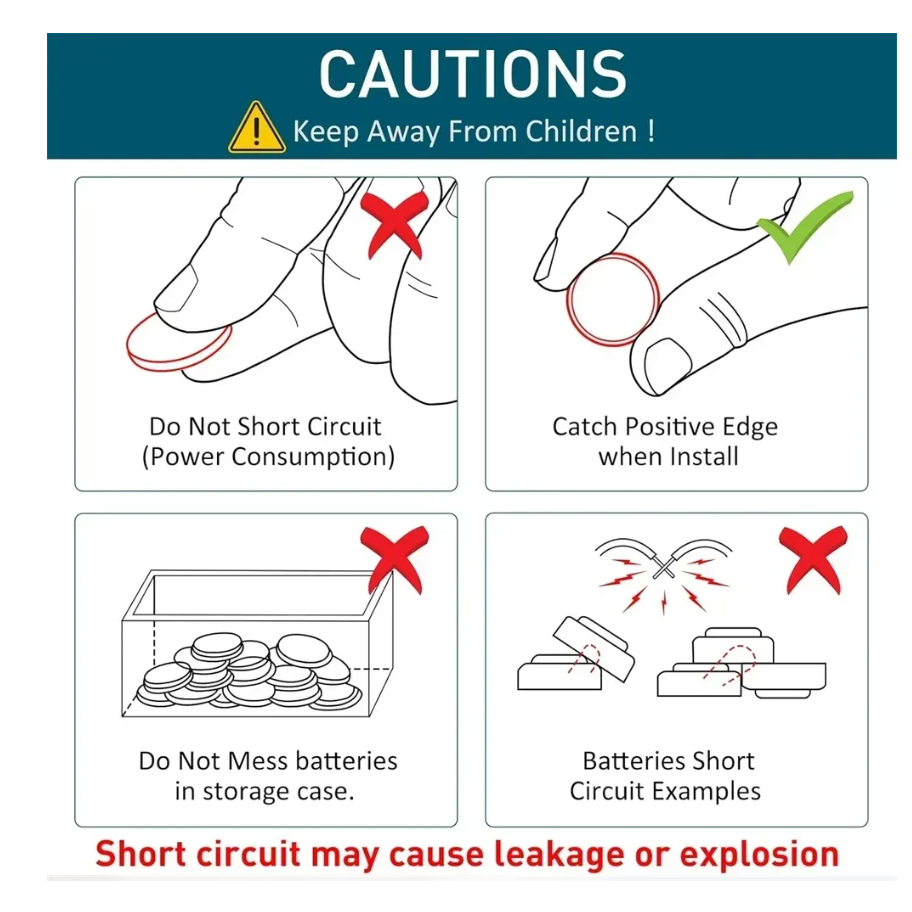 CAUTIONS
Keep Away From Children !

Do Not Short Circuit
(Power Consumption)

Catch Positive Edge
when Install

Do Not Mess batteries
in storage case.

Batteries Short
Circuit Examples

Short circuit may cause leakage or explosion