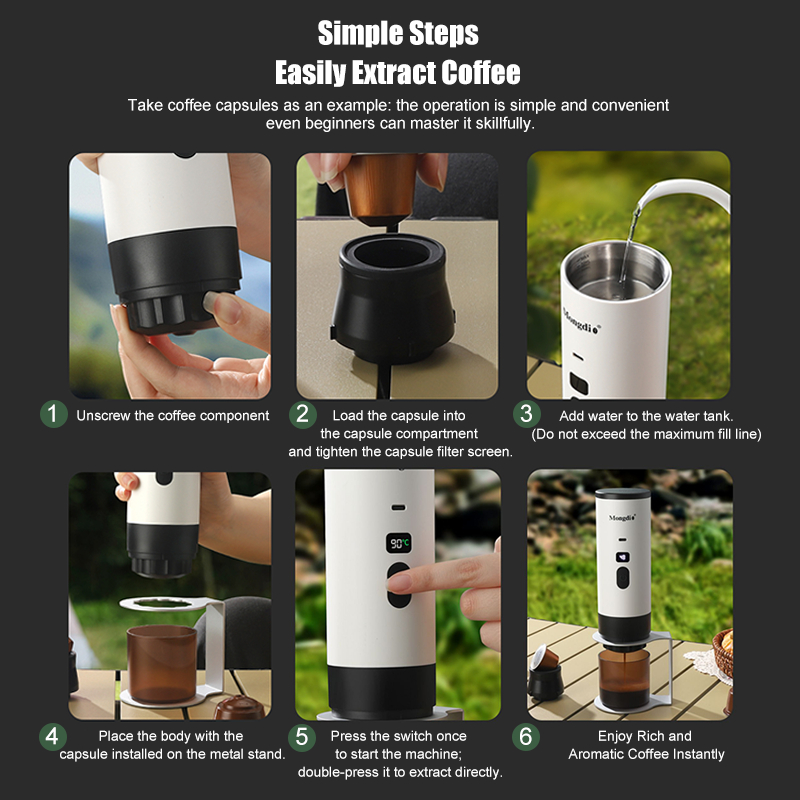 Simple Steps
Easily Extract Coffee

Take coffee capsules as an example: the operation is simple and convenient even beginners can master it skillfully.

Mongdio

1 Unscrew the coffee component

2 Load the capsule into the capsule compartment and tighten the capsule filter screen.

3 Add water to the water tank. (Do not exceed the maximum fill line)

90°C

Mongdio

4 Place the body with the capsule installed on the metal stand.

5 Press the switch once to start the machine; double-press it to extract directly.

6 Enjoy Rich and Aromatic Coffee Instantly