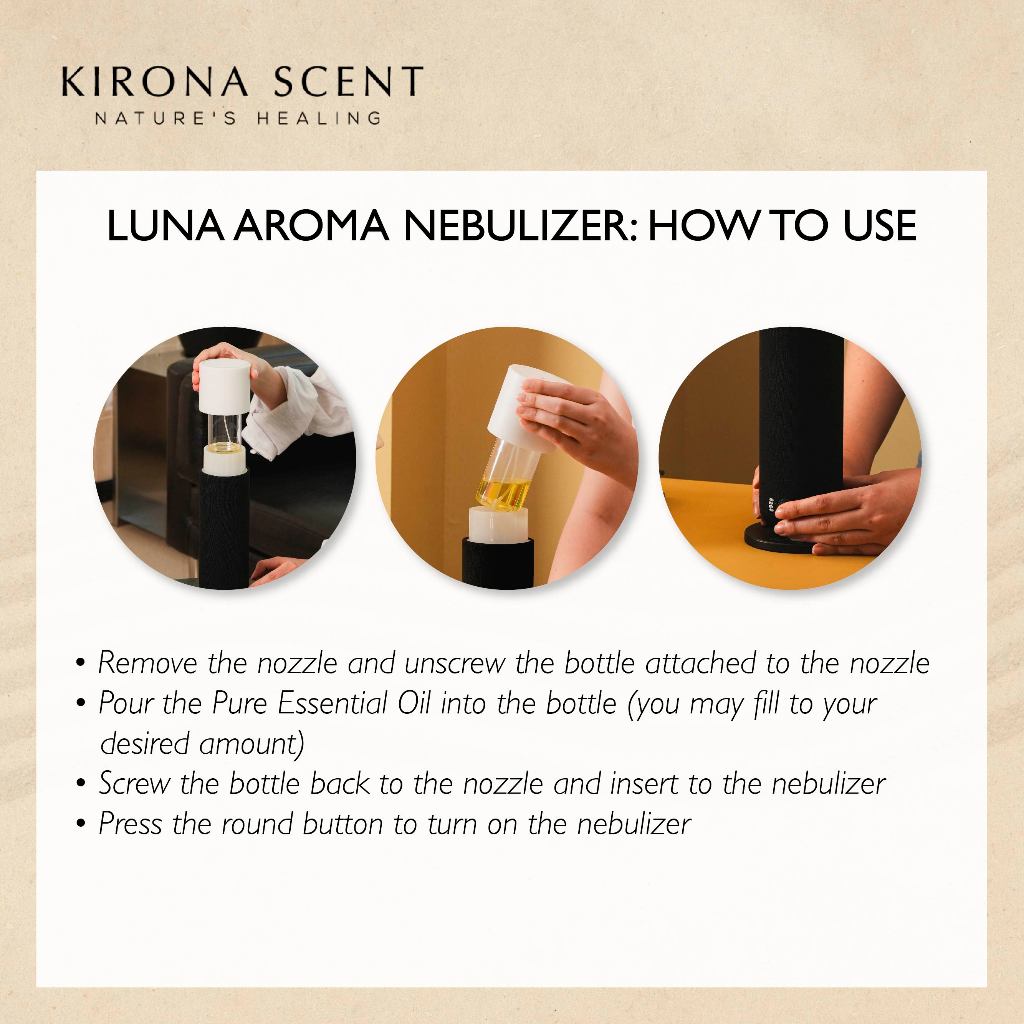 KIRONA SCENT
NATURE'S HEALING

LUNA AROMA NEBULIZER: HOW TO USE

• Remove the nozzle and unscrew the bottle attached to the nozzle
• Pour the Pure Essential Oil into the bottle (you may fill to your desired amount)
• Screw the bottle back to the nozzle and insert to the nebulizer
• Press the round button to turn on the nebulizer