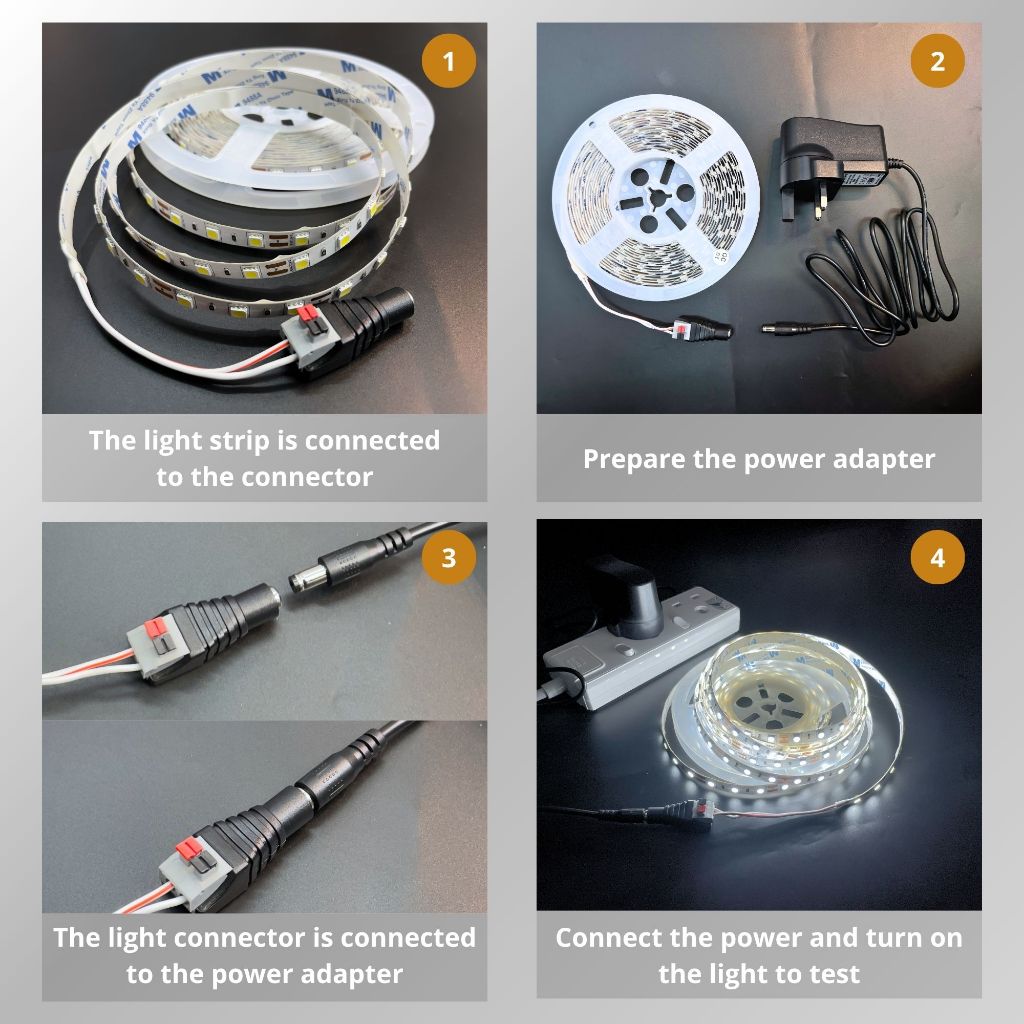 1

The light strip is connected to the connector

2

Prepare the power adapter

3

The light connector is connected to the power adapter

4

Connect the power and turn on the light to test