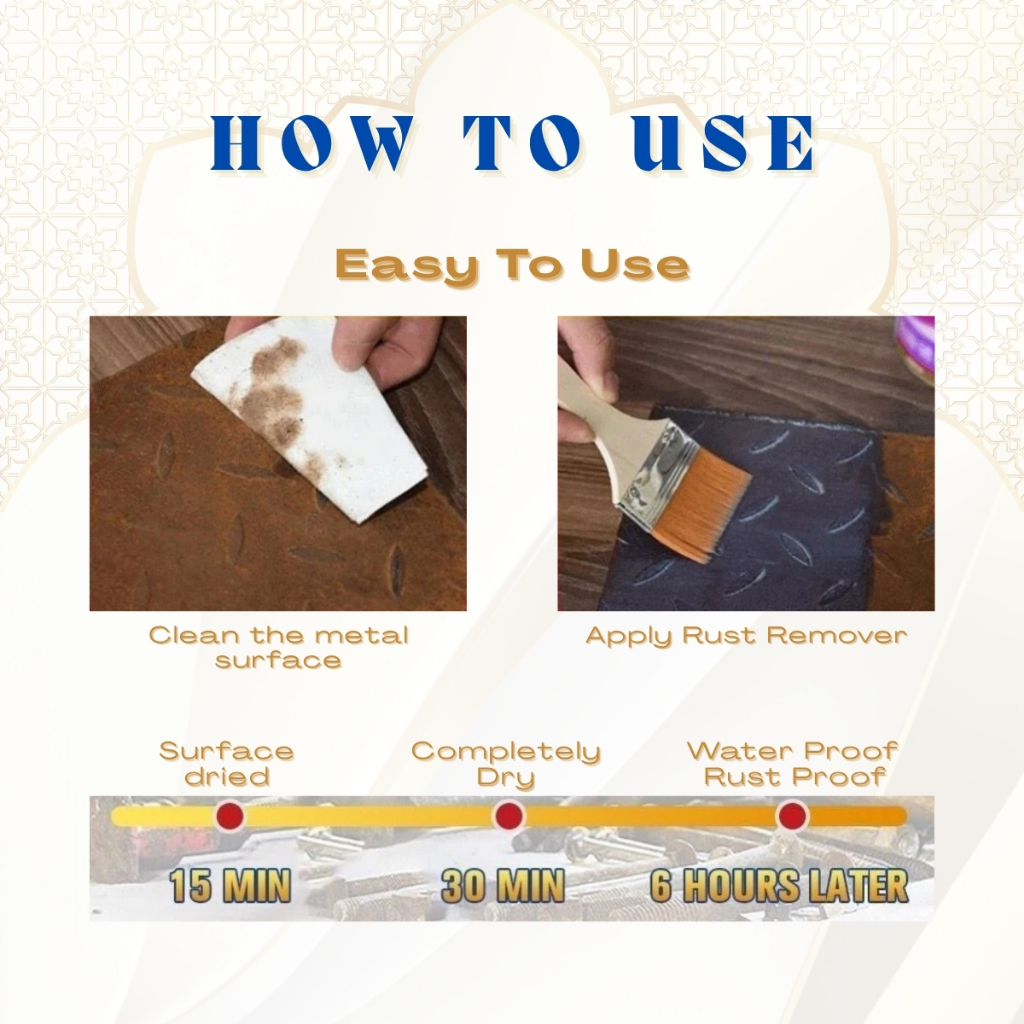 HOW TO USE

Easy To Use

Clean the metal surface

Apply Rust Remover

Surface dried

Completely Dry

Water Proof Rust Proof

15 MIN

30 MIN

6 HOURS LATER