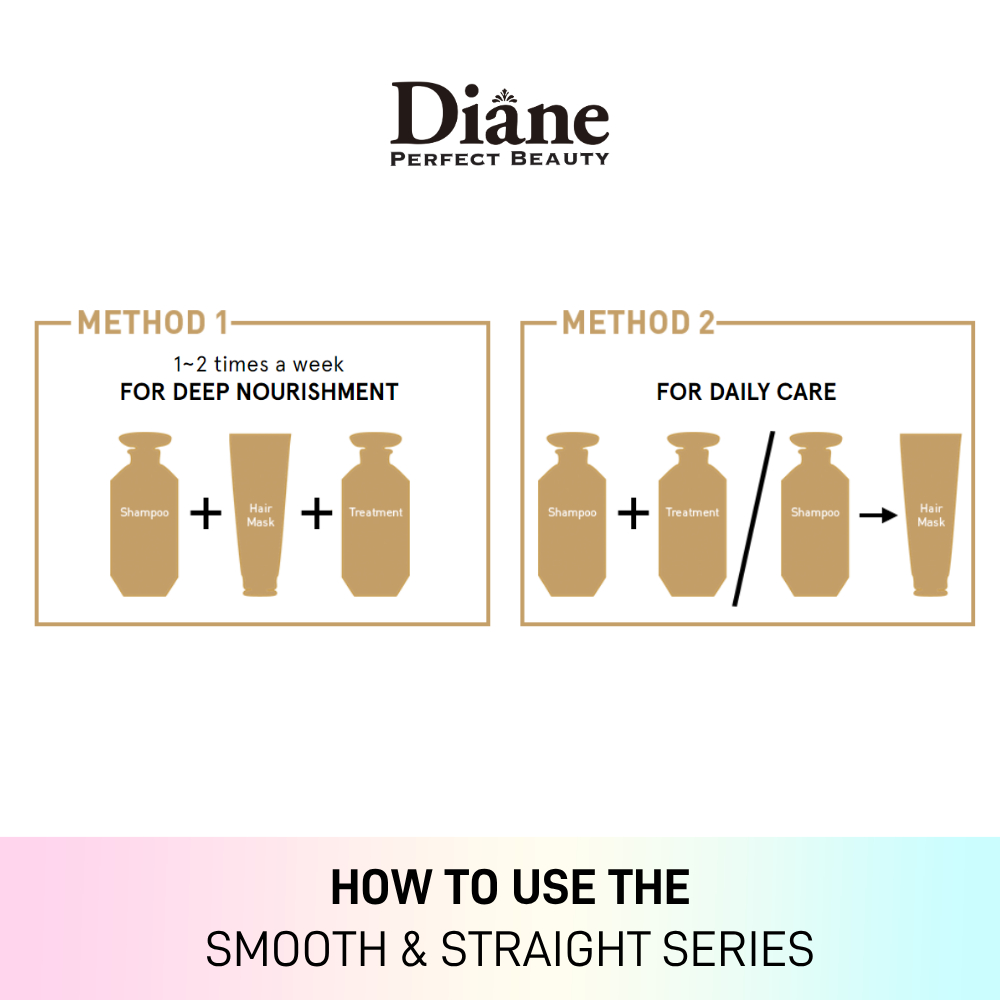 Diane
PERFECT BEAUTY

METHOD 1
1~2 times a week
FOR DEEP NOURISHMENT
Shampoo + Hair Mask + Treatment

METHOD 2
FOR DAILY CARE
Shampoo + Treatment / Shampoo → Hair Mask

HOW TO USE THE
SMOOTH & STRAIGHT SERIES