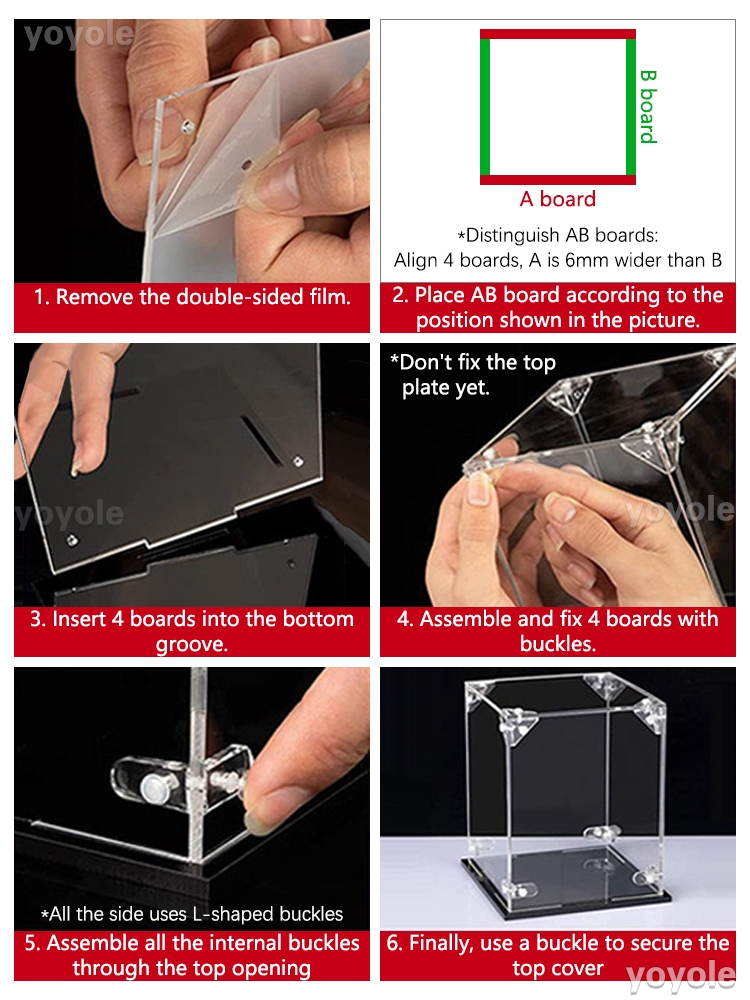 yoyole

1. Remove the double-sided film.

B board

A board

*Distinguish AB boards:
Align 4 boards, A is 6mm wider than B

2. Place AB board according to the position shown in the picture.

yoyole

3. Insert 4 boards into the bottom groove.

*Don't fix the top plate yet.

yoyole

4. Assemble and fix 4 boards with buckles.

*All the side uses L-shaped buckles

5. Assemble all the internal buckles through the top opening

6. Finally, use a buckle to secure the top cover

yoyole