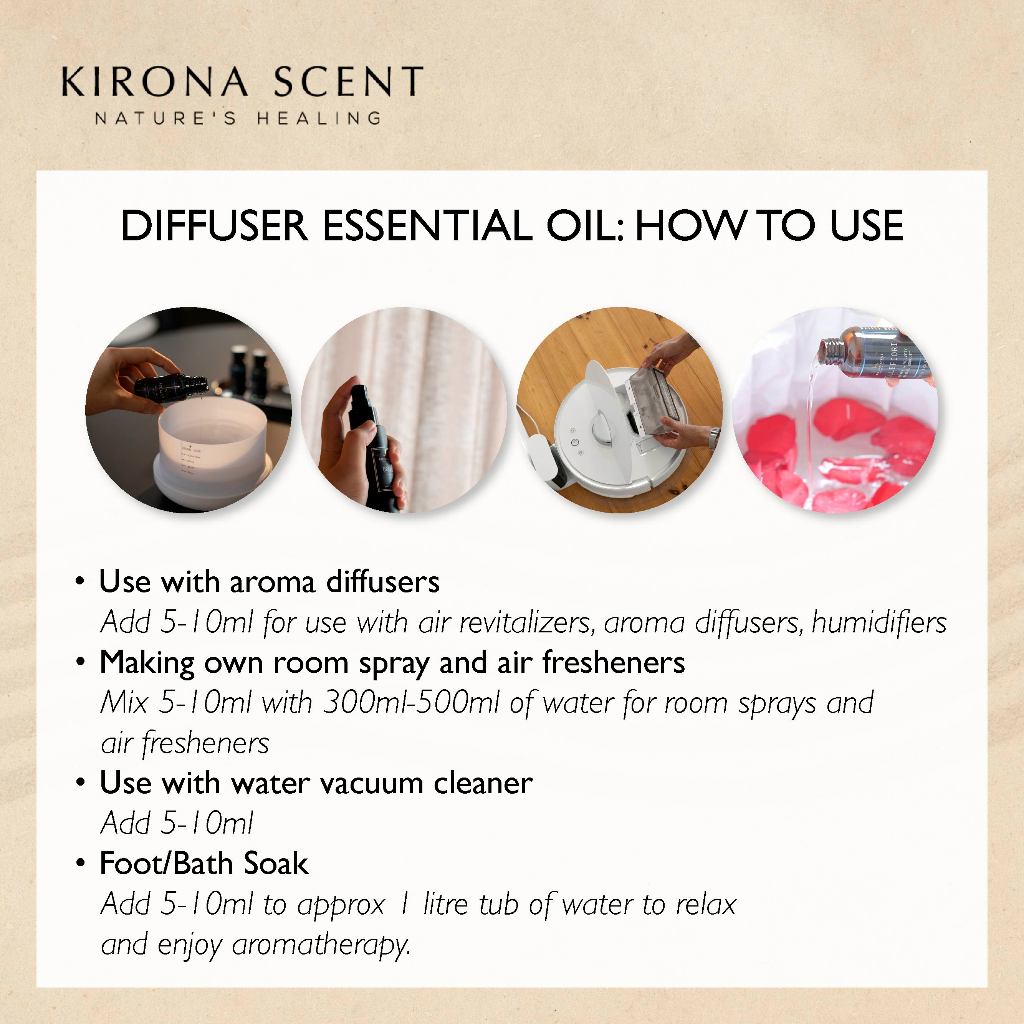 KIRONA SCENT
NATURE'S HEALING

DIFFUSER ESSENTIAL OIL: HOW TO USE

• Use with aroma diffusers
Add 5-10ml for use with air revitalizers, aroma diffusers, humidifiers
• Making own room spray and air fresheners
Mix 5-10ml with 300ml-500ml of water for room sprays and air fresheners
• Use with water vacuum cleaner
Add 5-10ml
• Foot/Bath Soak
Add 5-10ml to approx 1 litre tub of water to relax and enjoy aromatherapy.