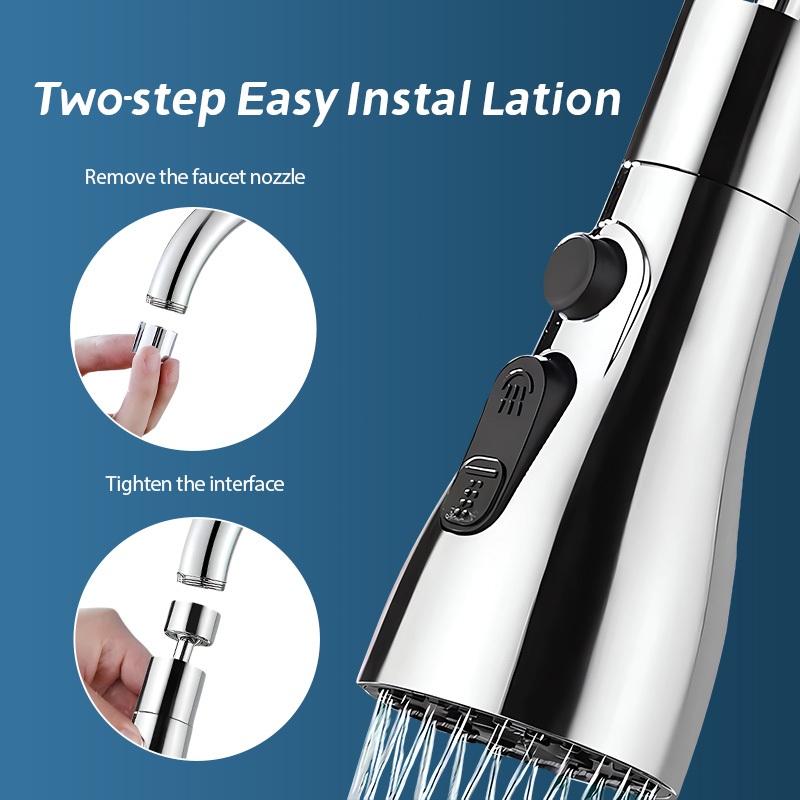 Two-step Easy Instal Lation

Remove the faucet nozzle

Tighten the interface