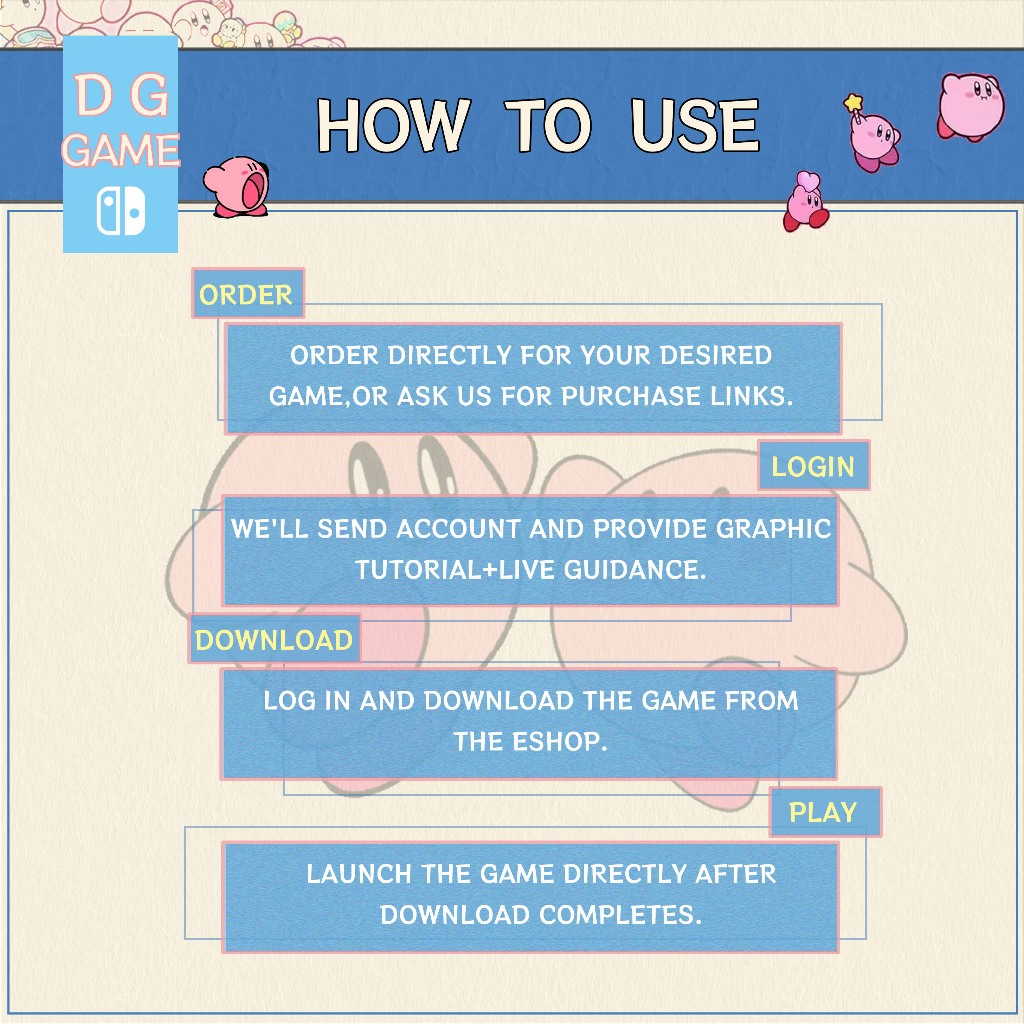 D G
GAME

HOW TO USE

ORDER

ORDER DIRECTLY FOR YOUR DESIRED GAME,OR ASK US FOR PURCHASE LINKS.

LOGIN

WE'LL SEND ACCOUNT AND PROVIDE GRAPHIC TUTORIAL+LIVE GUIDANCE.

DOWNLOAD

LOG IN AND DOWNLOAD THE GAME FROM THE ESHOP.

PLAY

LAUNCH THE GAME DIRECTLY AFTER DOWNLOAD COMPLETES.