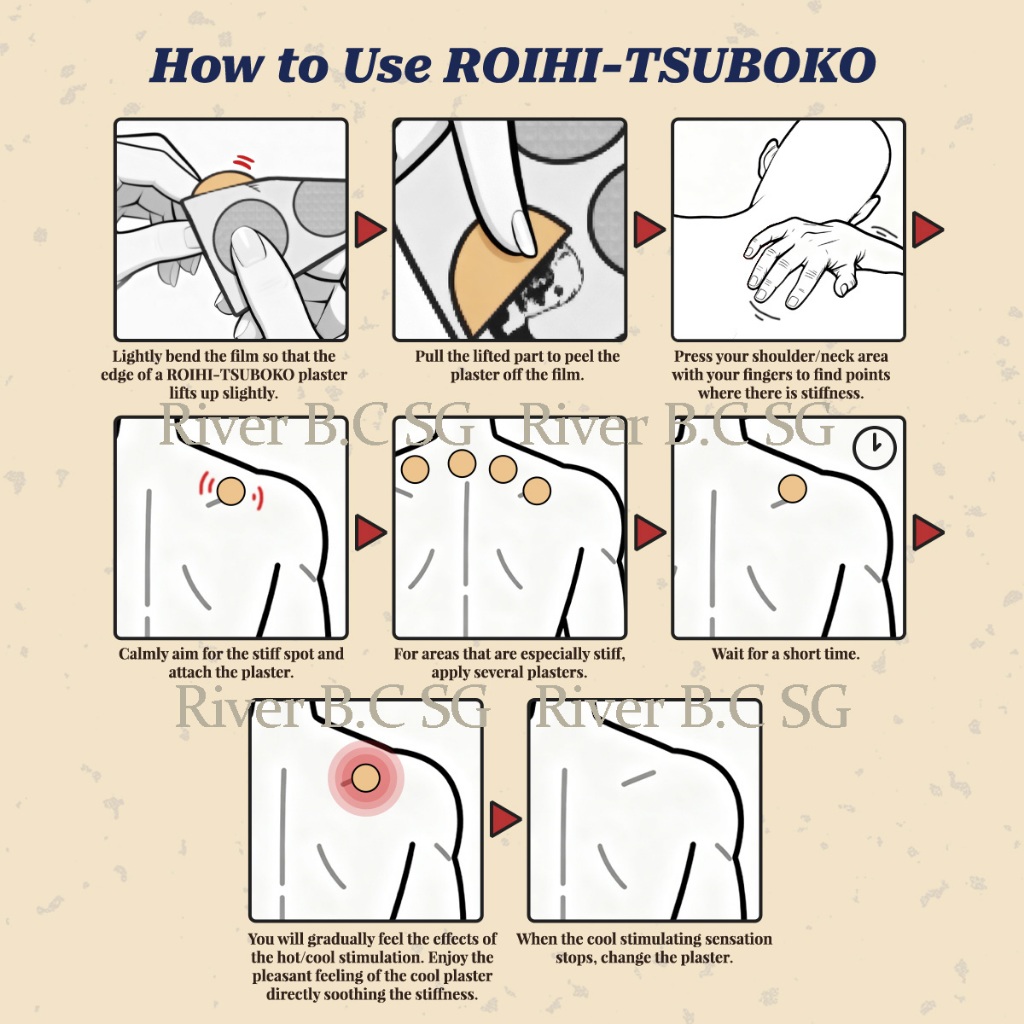 How to Use ROIHI-TSUBOKO

Lightly bend the film so that the edge of a ROIHI-TSUBOKO plaster lifts up slightly.

Pull the lifted part to peel the plaster off the film.

Press your shoulder/neck area with your fingers to find points where there is stiffness.

River B.C SG River B.C SG

Calmly aim for the stiff spot and attach the plaster.

For areas that are especially stiff, apply several plasters.

Wait for a short time.

River B.C SG River B.C SG

You will gradually feel the effects of the hot/cool stimulation. Enjoy the pleasant feeling of the cool plaster directly soothing the stiffness.

When the cool stimulating sensation stops, change the plaster.