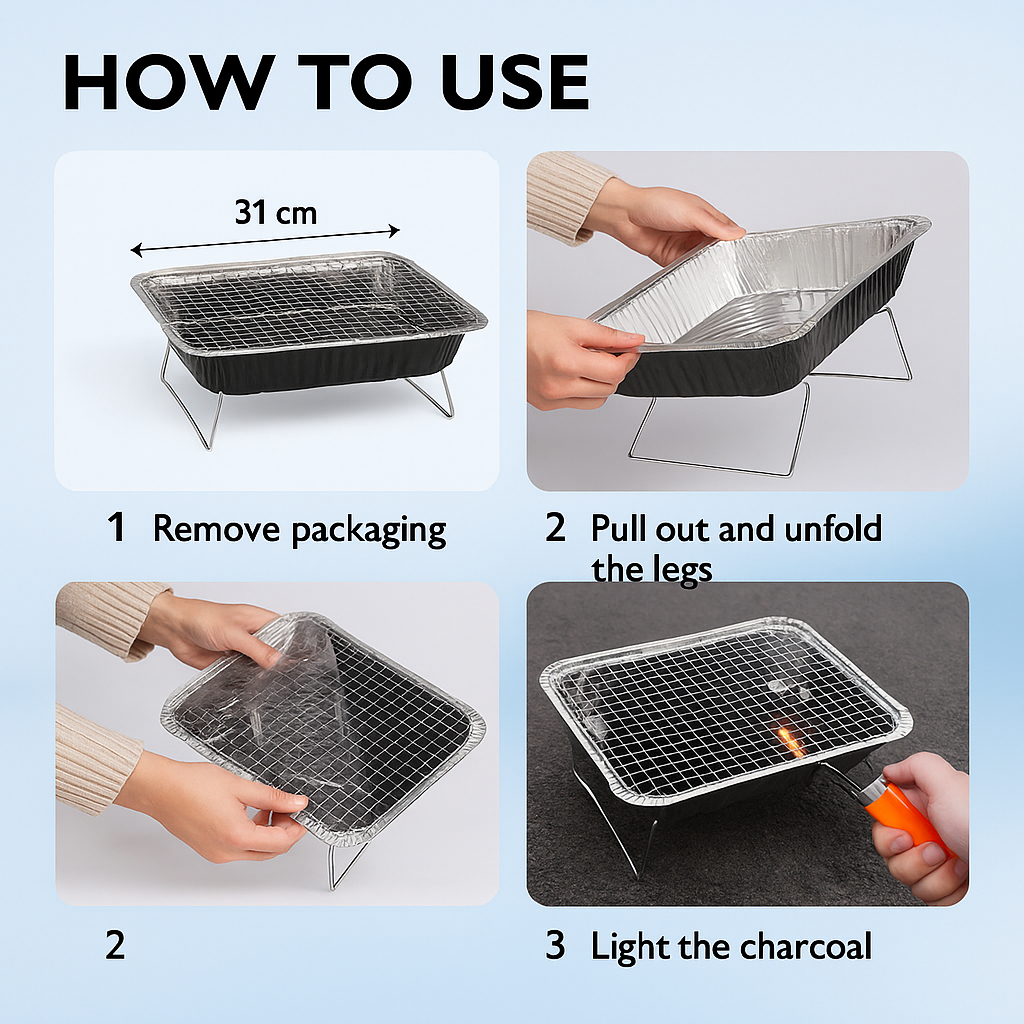 HOW TO USE

31 cm

1 Remove packaging

2 Pull out and unfold the legs

2

3 Light the charcoal