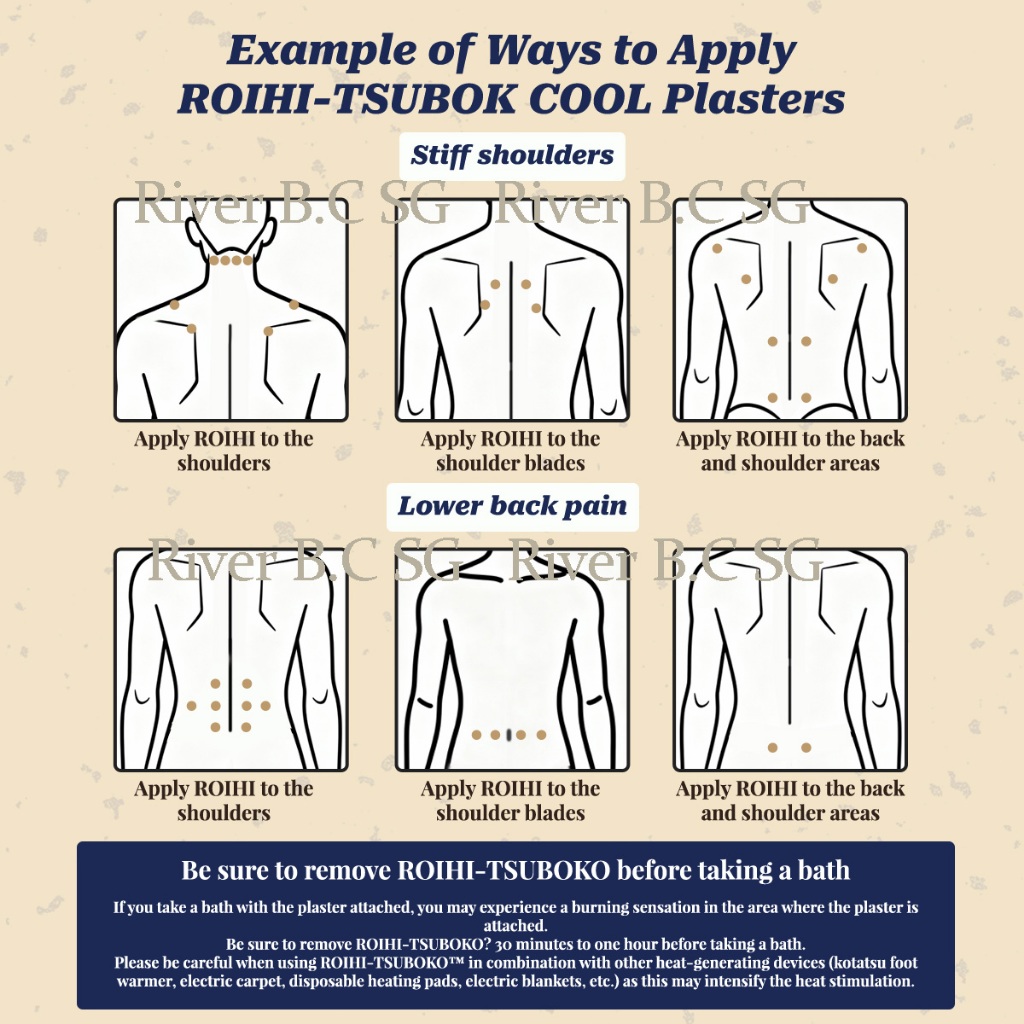 Example of Ways to Apply ROIHI-TSUBOK COOL Plasters

Stiff shoulders

River B.C SG River B.C SG

Apply ROIHI to the shoulders

Apply ROIHI to the shoulder blades

Apply ROIHI to the back and shoulder areas

Lower back pain

River B.C SG River B.C SG

Apply ROIHI to the shoulders

Apply ROIHI to the shoulder blades

Apply ROIHI to the back and shoulder areas

Be sure to remove ROIHI-TSUBOKO before taking a bath

If you take a bath with the plaster attached, you may experience a burning sensation in the area where the plaster is attached.
Be sure to remove ROIHI-TSUBOKO? 30 minutes to one hour before taking a bath.
Please be careful when using ROIHI-TSUBOKO™ in combination with other heat-generating devices (kotatsu foot warmer, electric carpet, disposable heating pads, electric blankets, etc.) as this may intensify the heat stimulation.