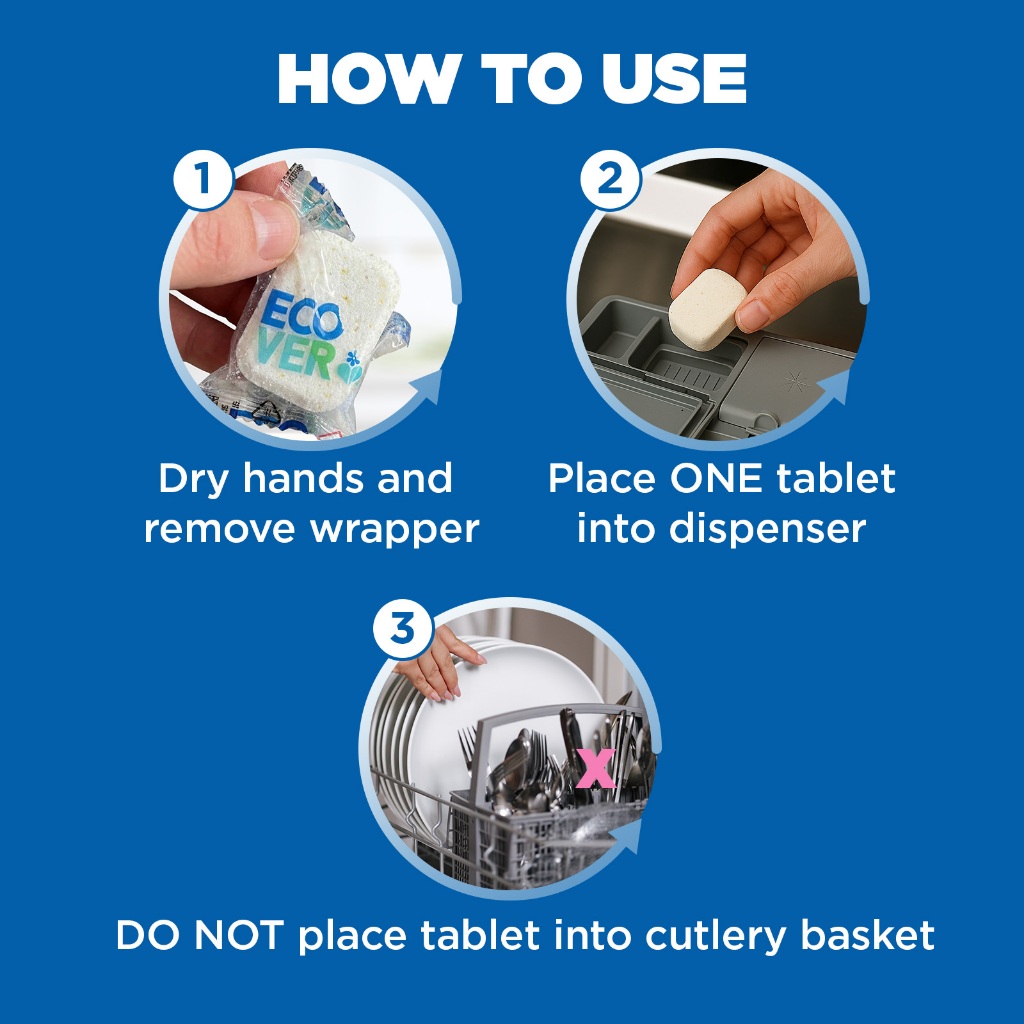 HOW TO USE

1

ECO VER

Dry hands and remove wrapper

2

Place ONE tablet into dispenser

3

X

DO NOT place tablet into cutlery basket