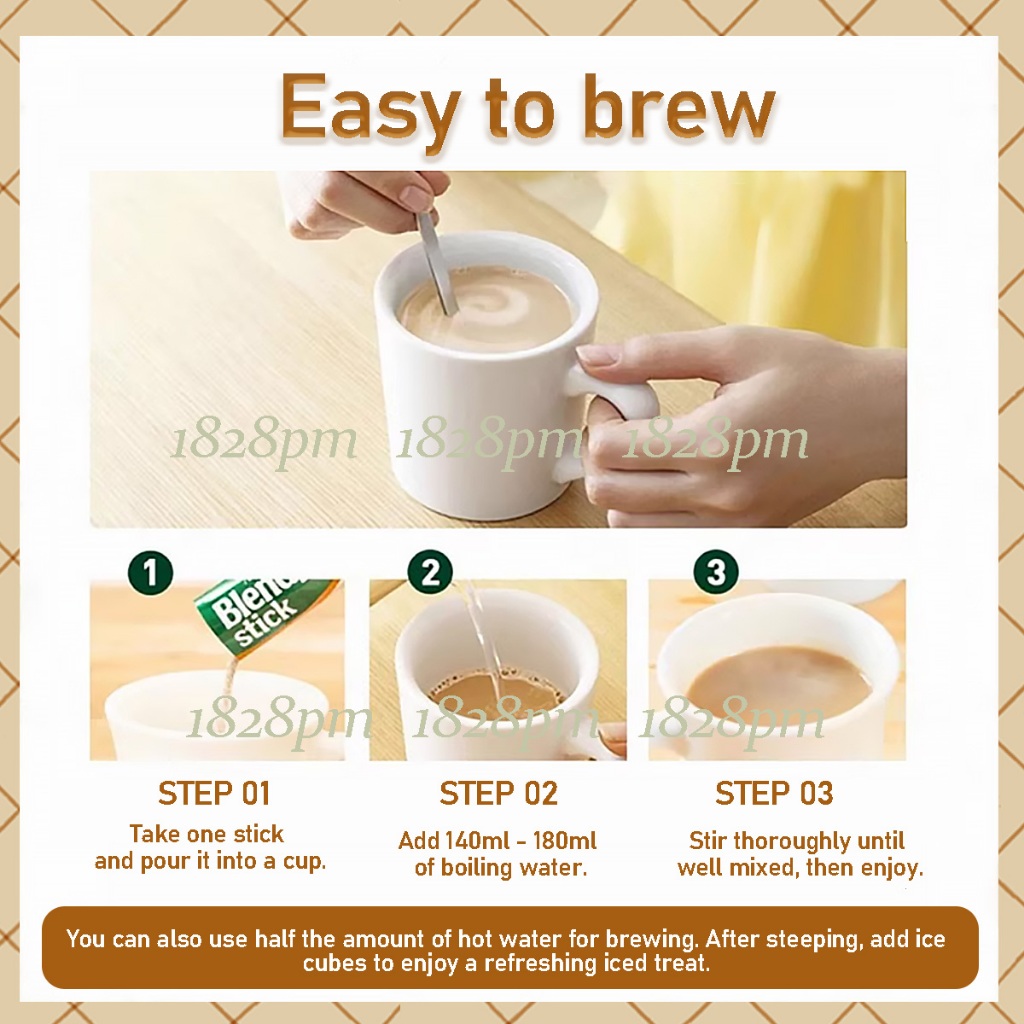 Easy to brew

1828pm 1828pm 1828pm

1

Blend stick

2

3

1828pm 1828pm 1828pm

STEP 01
Take one stick and pour it into a cup.

STEP 02
Add 140ml - 180ml of boiling water.

STEP 03
Stir thoroughly until well mixed, then enjoy.

You can also use half the amount of hot water for brewing. After steeping, add ice cubes to enjoy a refreshing iced treat.