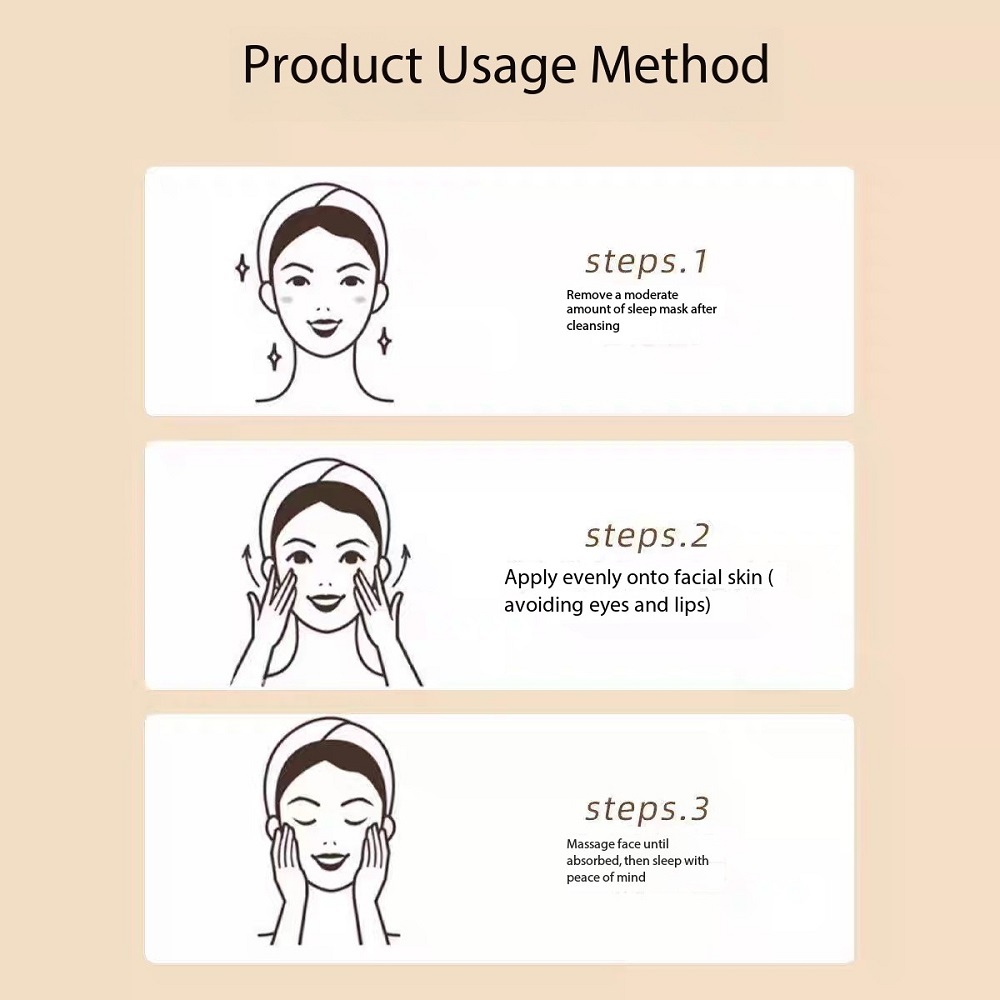 Product Usage Method

steps.1
Remove a moderate amount of sleep mask after cleansing

steps.2
Apply evenly onto facial skin ( avoiding eyes and lips)

steps.3
Massage face until absorbed, then sleep with peace of mind