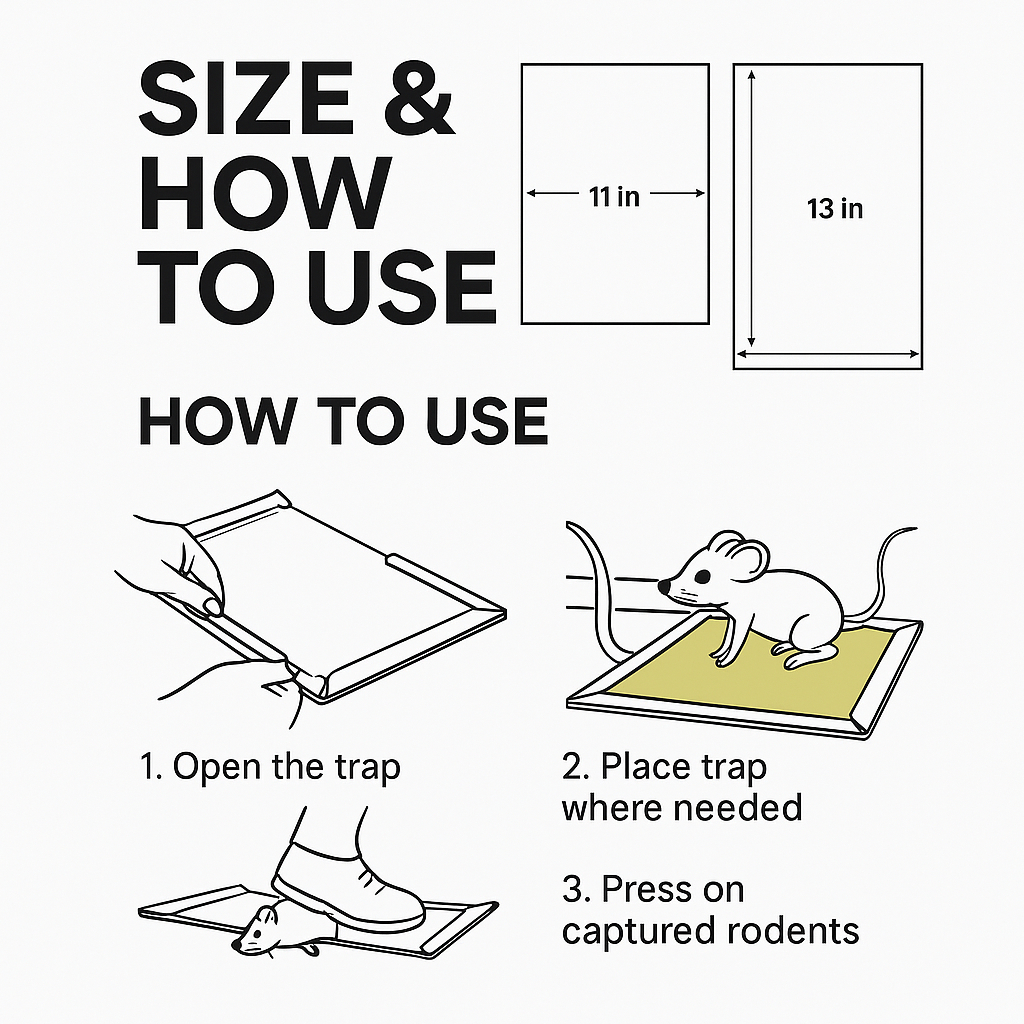 SIZE & HOW TO USE

11 in

13 in

HOW TO USE

1. Open the trap

2. Place trap where needed

3. Press on captured rodents