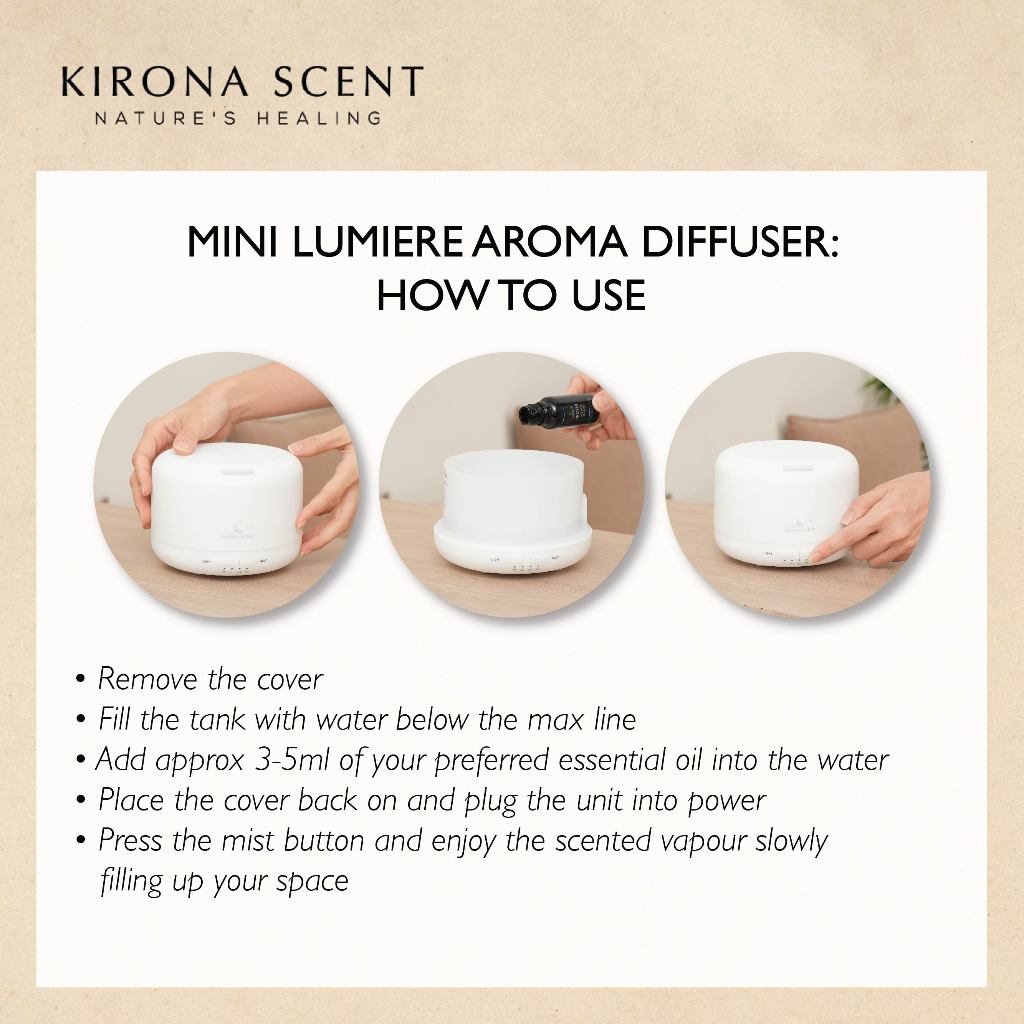 KIRONA SCENT
NATURE'S HEALING

MINI LUMIERE AROMA DIFFUSER:
HOW TO USE

• Remove the cover
• Fill the tank with water below the max line
• Add approx 3-5ml of your preferred essential oil into the water
• Place the cover back on and plug the unit into power
• Press the mist button and enjoy the scented vapour slowly filling up your space