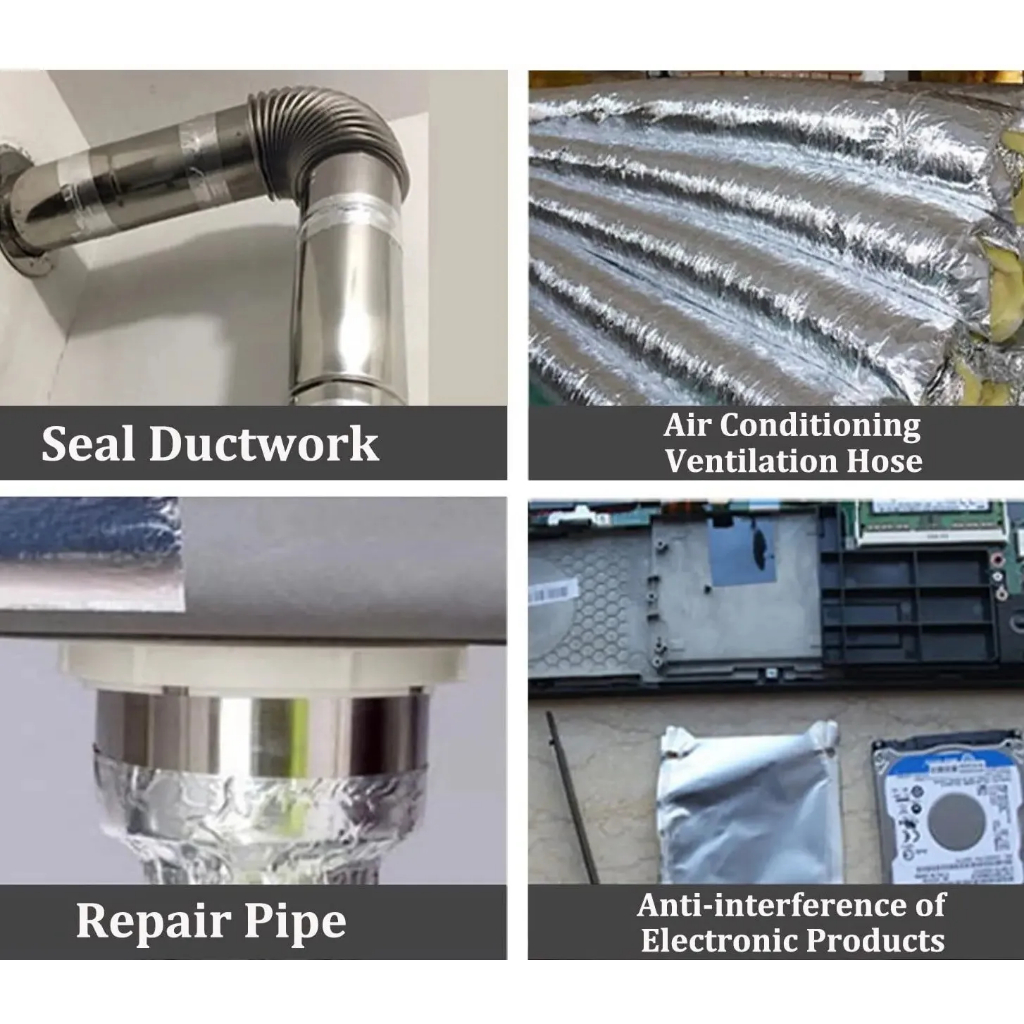 Seal Ductwork

Air Conditioning
Ventilation Hose

Repair Pipe

Anti-interference of
Electronic Products