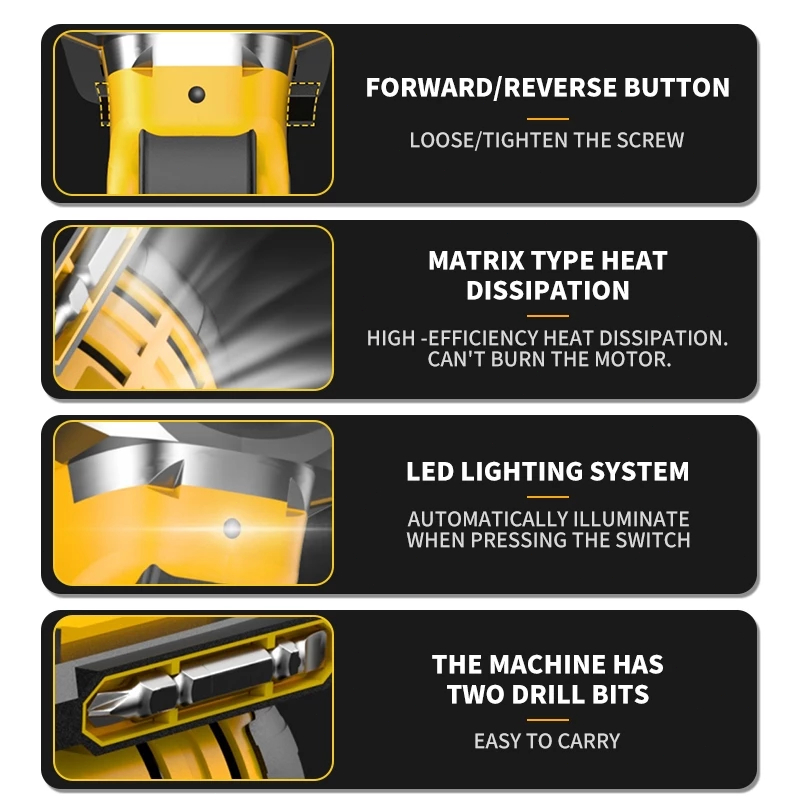 FORWARD/REVERSE BUTTON

LOOSE/TIGHTEN THE SCREW

MATRIX TYPE HEAT DISSIPATION

HIGH -EFFICIENCY HEAT DISSIPATION. CAN'T BURN THE MOTOR.

LED LIGHTING SYSTEM

AUTOMATICALLY ILLUMINATE WHEN PRESSING THE SWITCH

THE MACHINE HAS TWO DRILL BITS

EASY TO CARRY