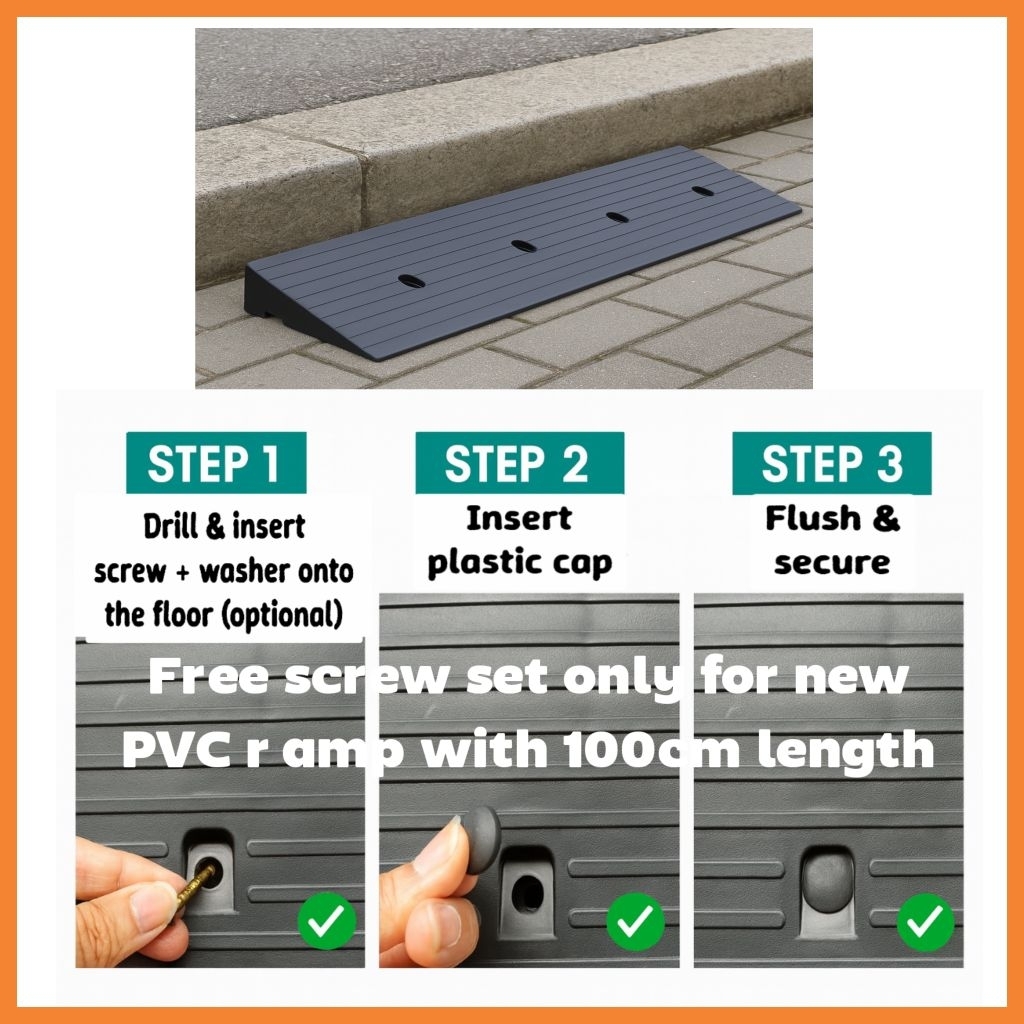 STEP 1
Drill & insert screw + washer onto the floor (optional)

STEP 2
Insert plastic cap

STEP 3
Flush & secure

Free screw set only for new PVC r amp with 100cm length