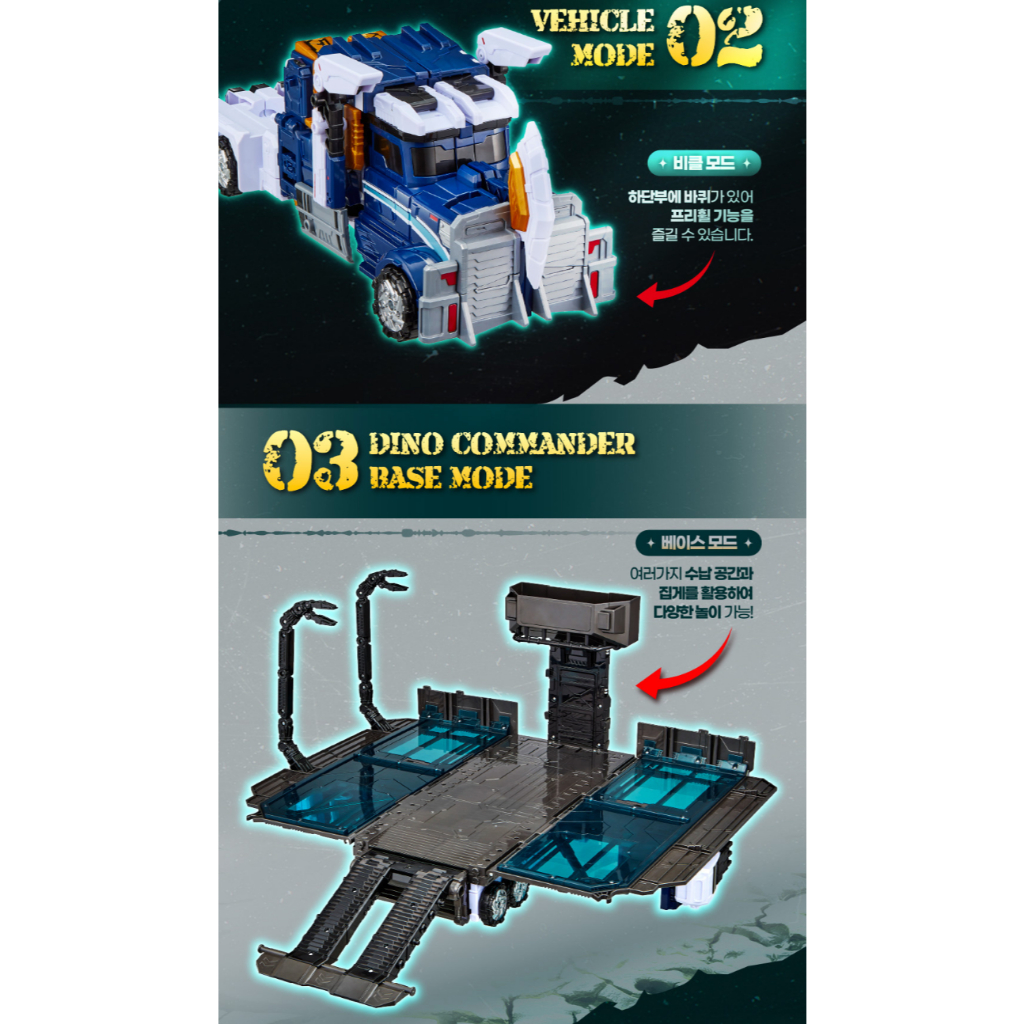 VEHICLE MODE 02

비클 모드

하단부에 바퀴가 있어 프리휠 기능을 즐길 수 있습니다.

03 DINO COMMANDER BASE MODE

베이스 모드

여러가지 수납 공간과 집게를 활용하여 다양한 놀이 가능!